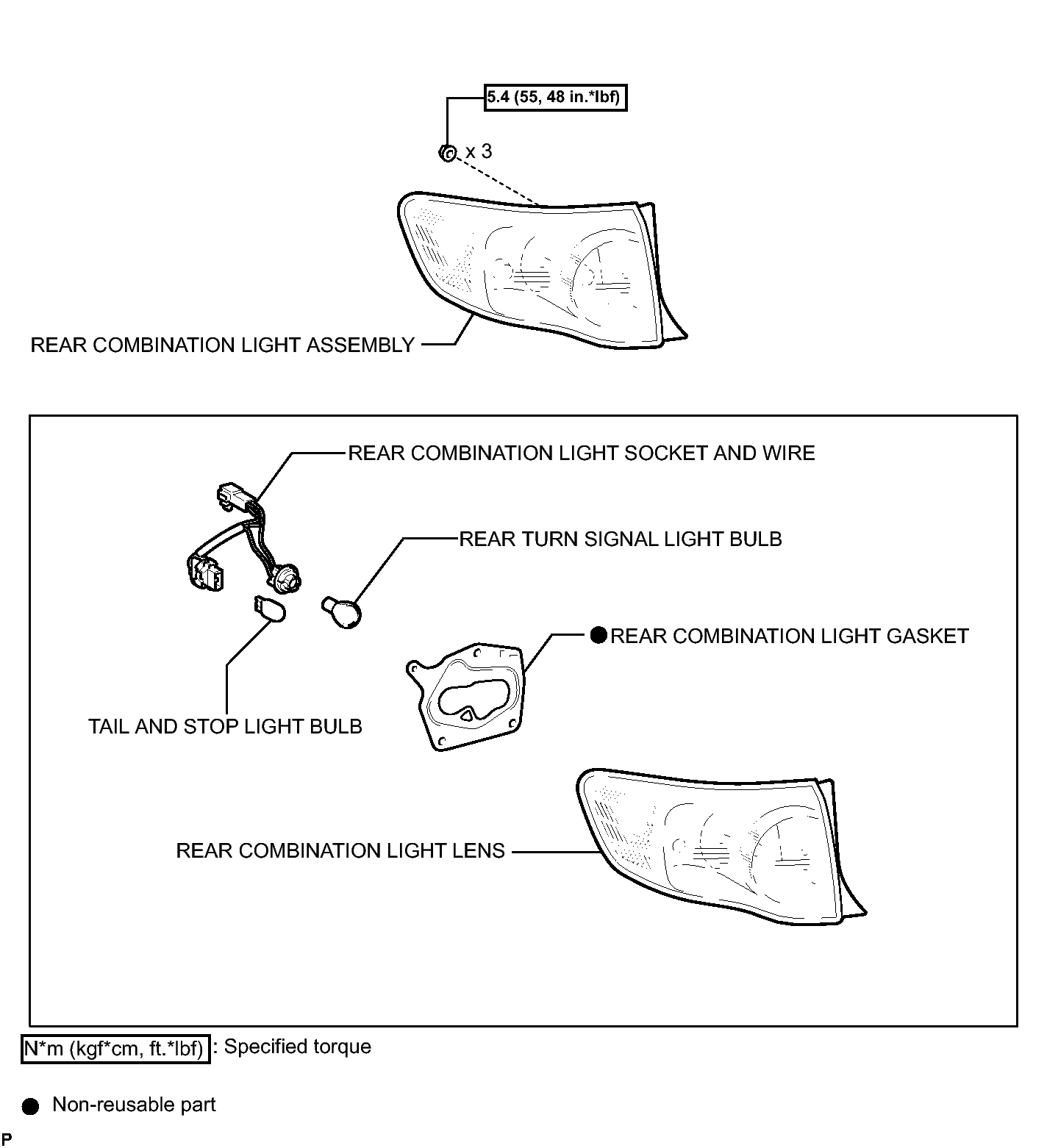 5.4 (55, 48 in.*lbf)

x 3

REAR COMBINATION LIGHT ASSEMBLY

REAR COMBINATION LIGHT SOCKET AND WIRE

REAR TURN SIGNAL LIGHT BULB

● REAR COMBINATION LIGHT GASKET

TAIL AND STOP LIGHT BULB

REAR COMBINATION LIGHT LENS

N*m (kgf*cm, ft.*lbf) : Specified torque

● Non-reusable part

P