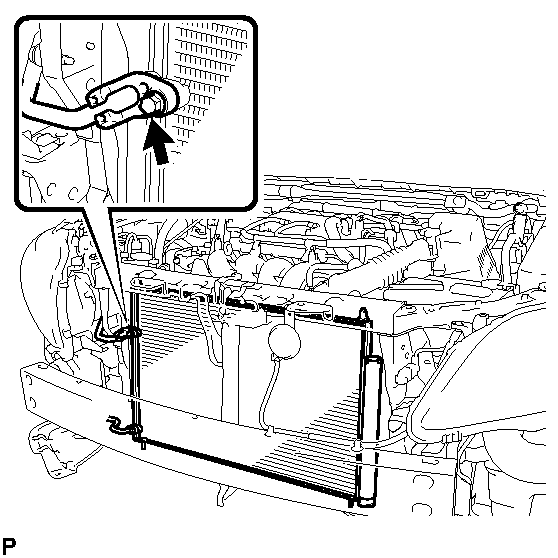 P