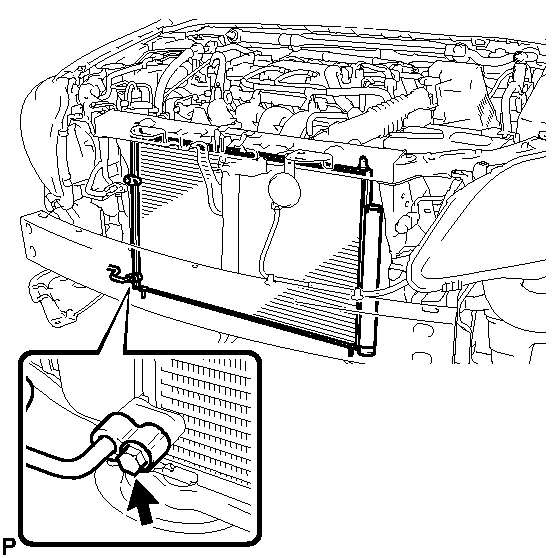 P