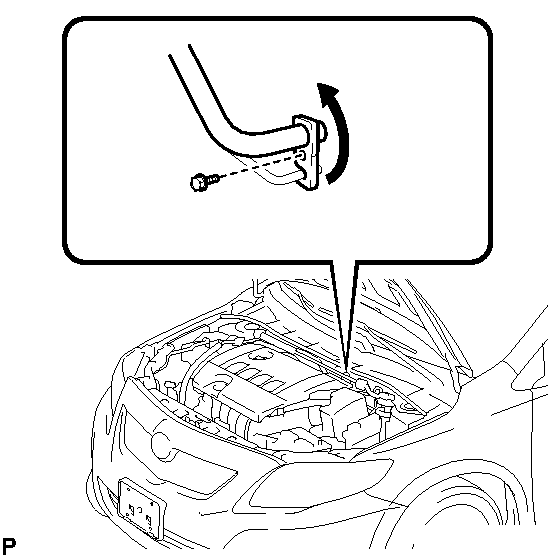 P