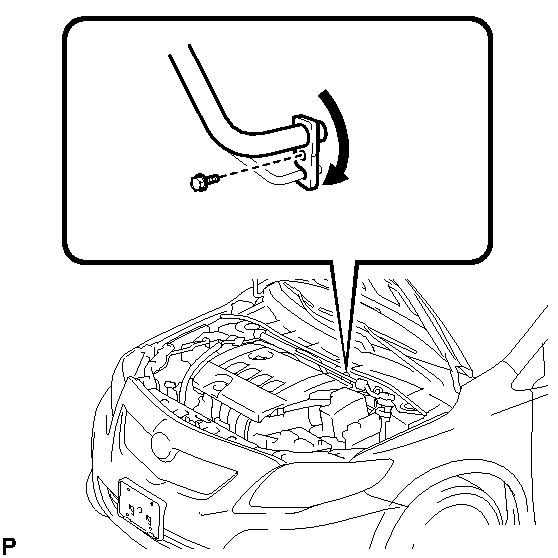 P