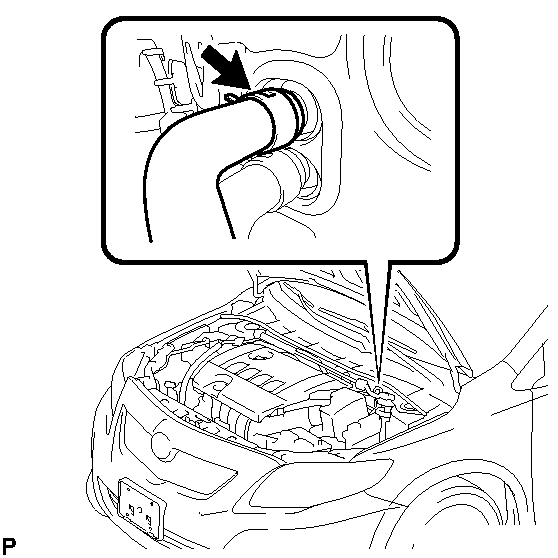 P