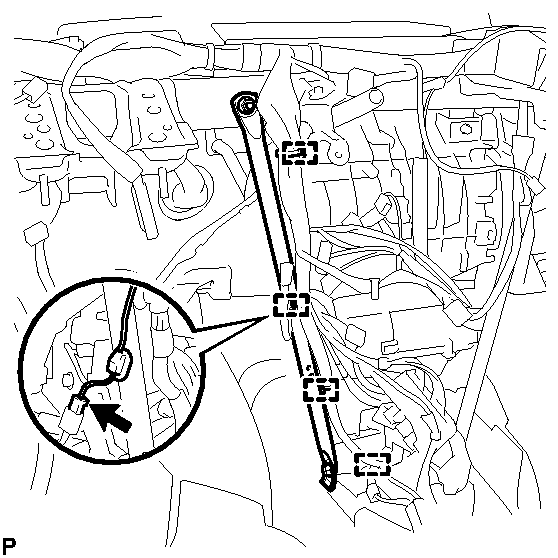 P