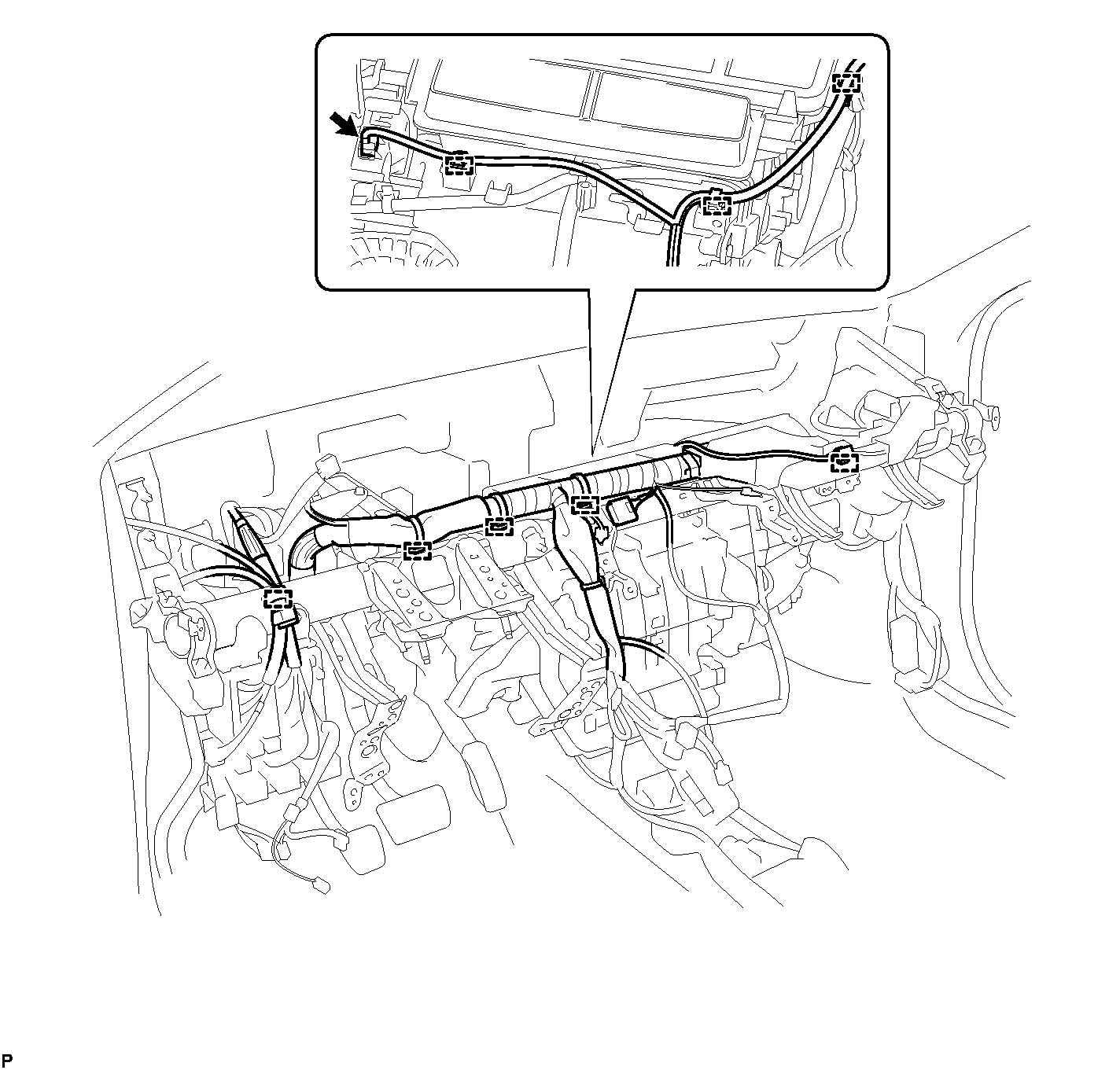 P