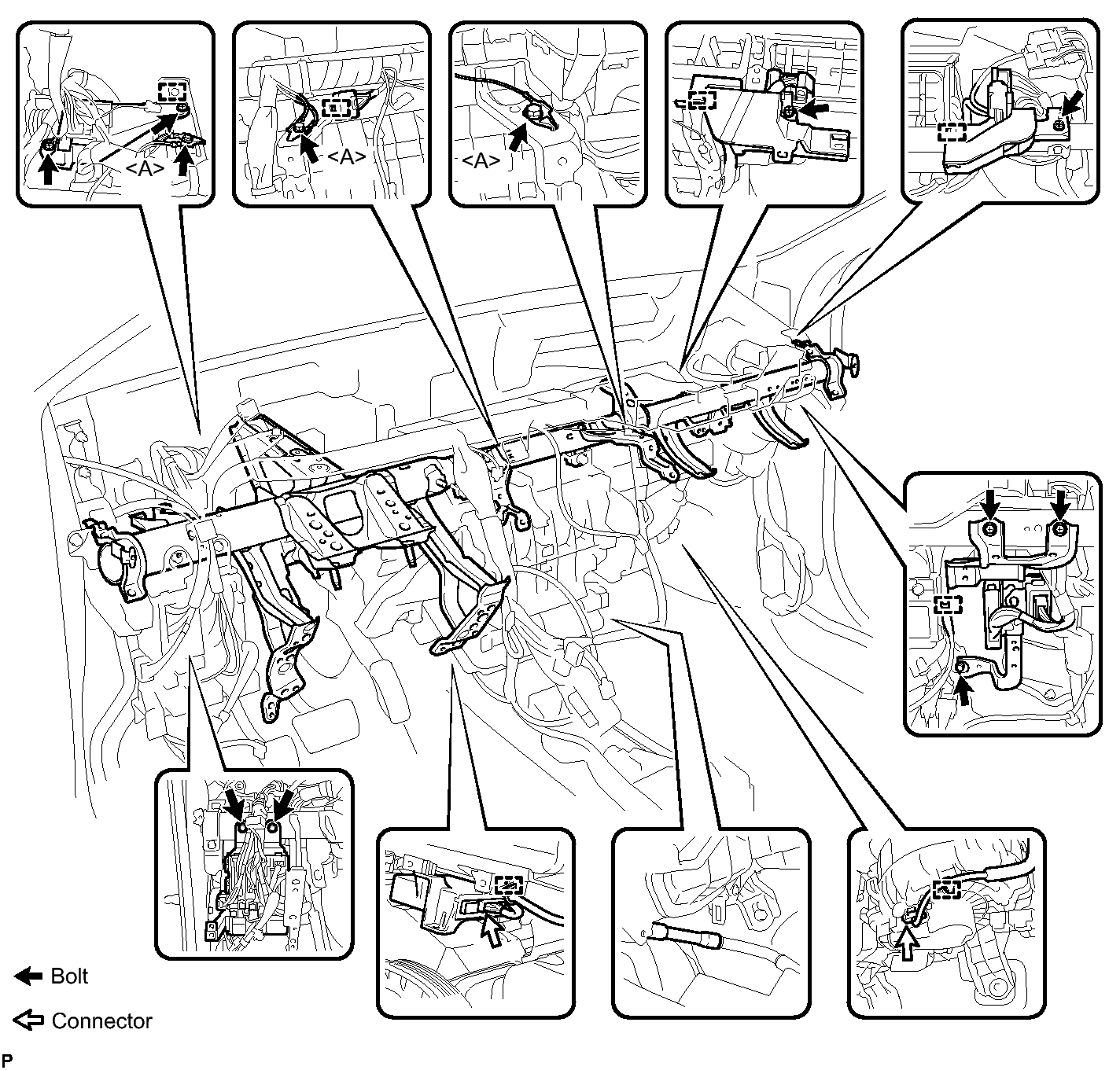 <A>

<A>

<A>

Bolt

Connector

P