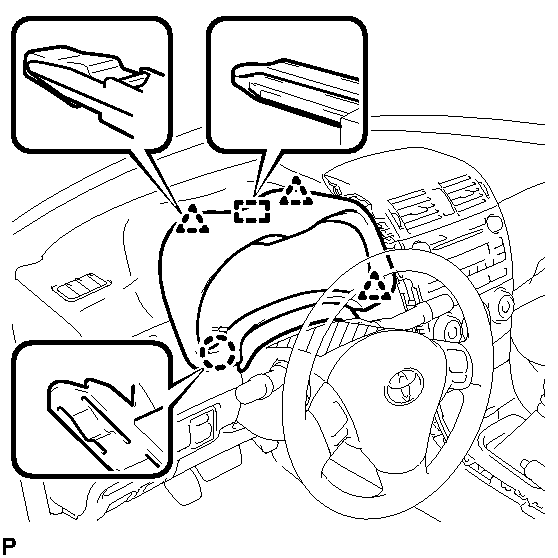 P