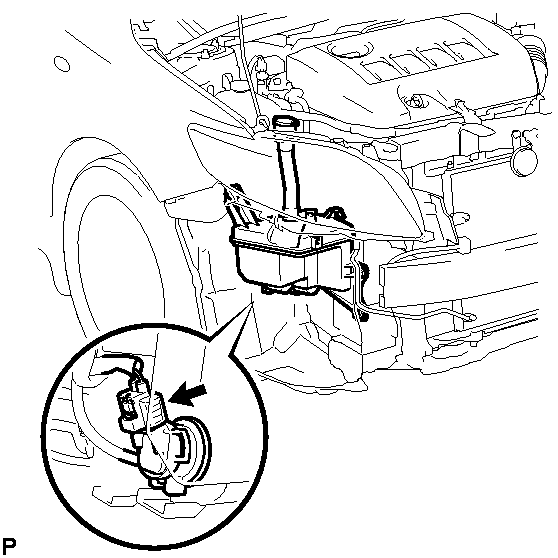 P