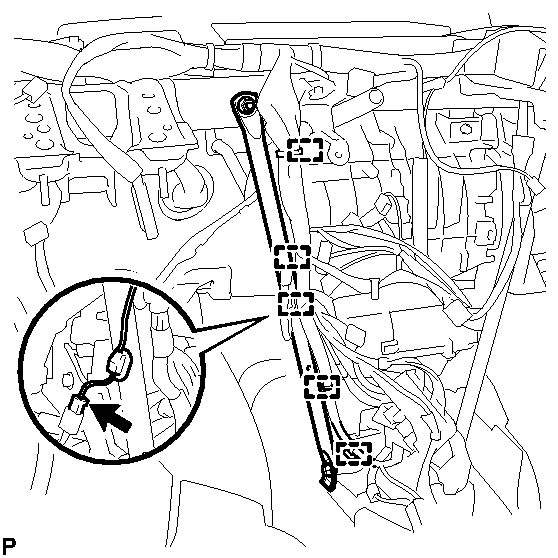 P