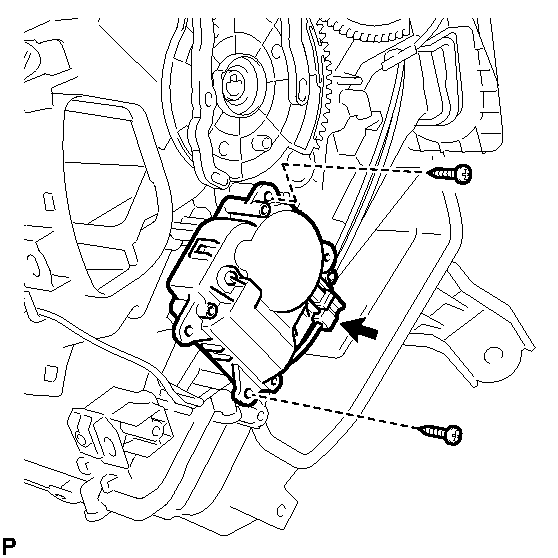 P