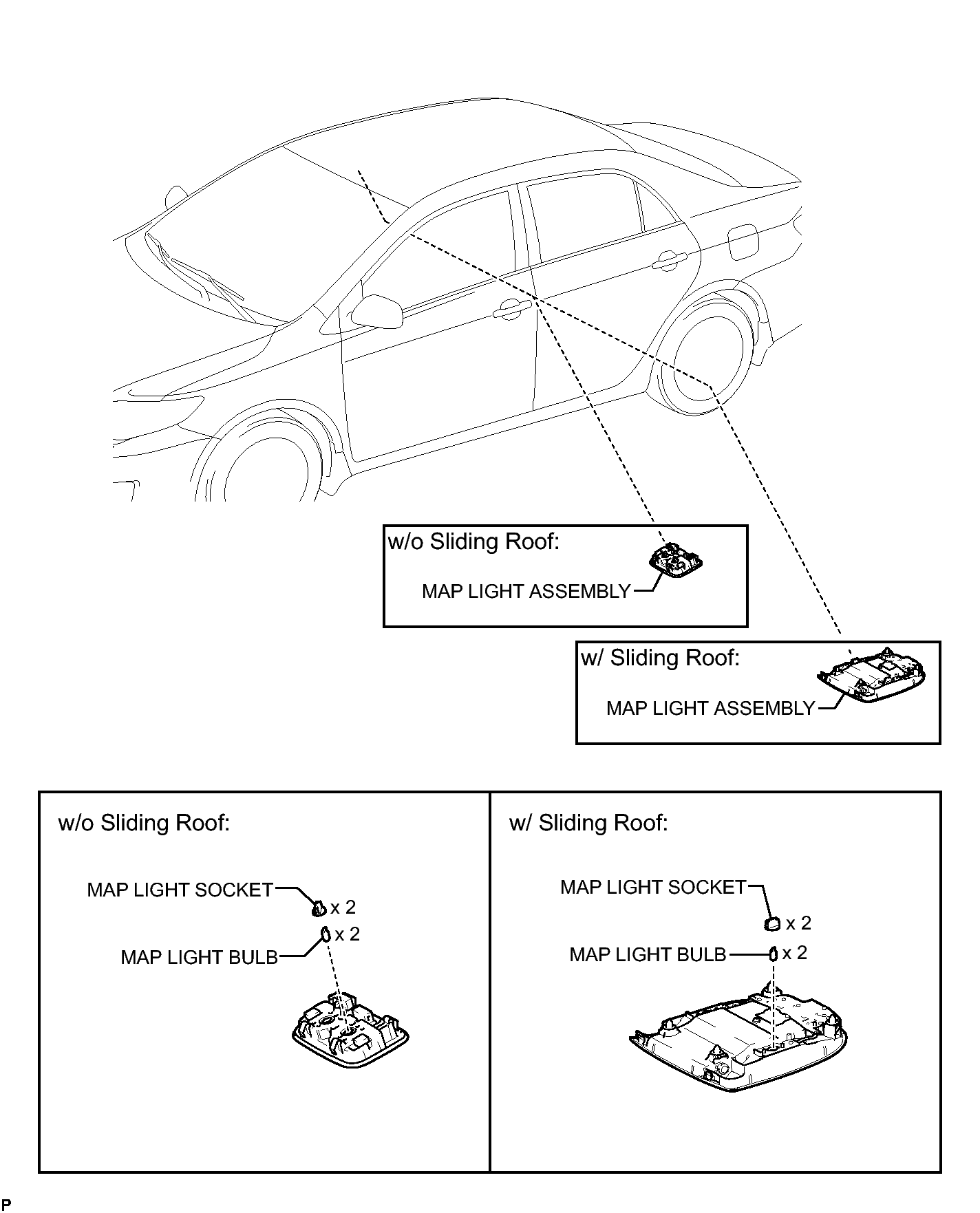 w/o Sliding Roof:

MAP LIGHT ASSEMBLY

w/ Sliding Roof:

MAP LIGHT ASSEMBLY

w/o Sliding Roof:

MAP LIGHT SOCKET

x 2

x 2

MAP LIGHT BULB

w/ Sliding Roof:

MAP LIGHT SOCKET

x 2

MAP LIGHT BULB

x 2

P