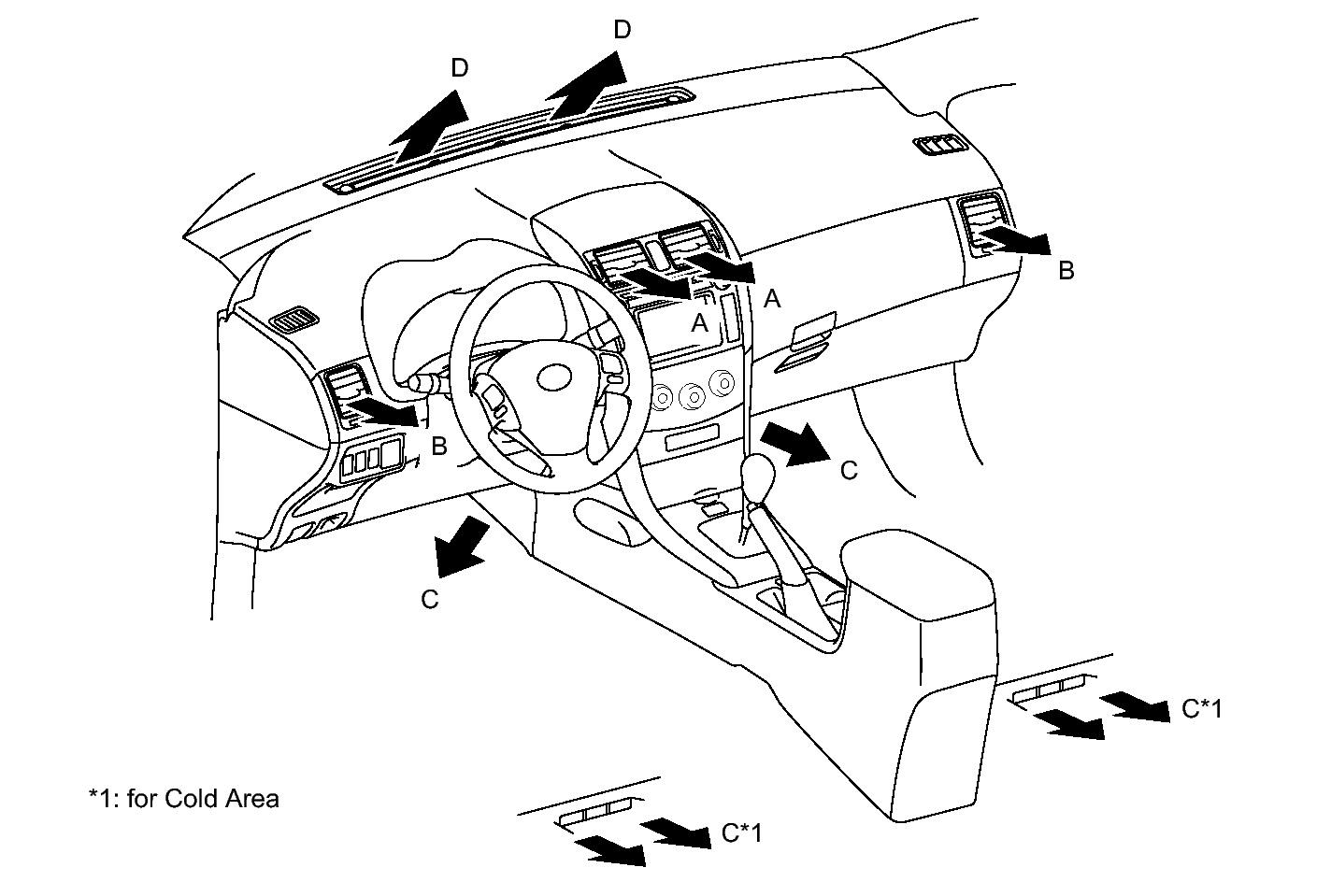 D
D
B
A
A
B
C
C
C*1
*1: for Cold Area
C*1