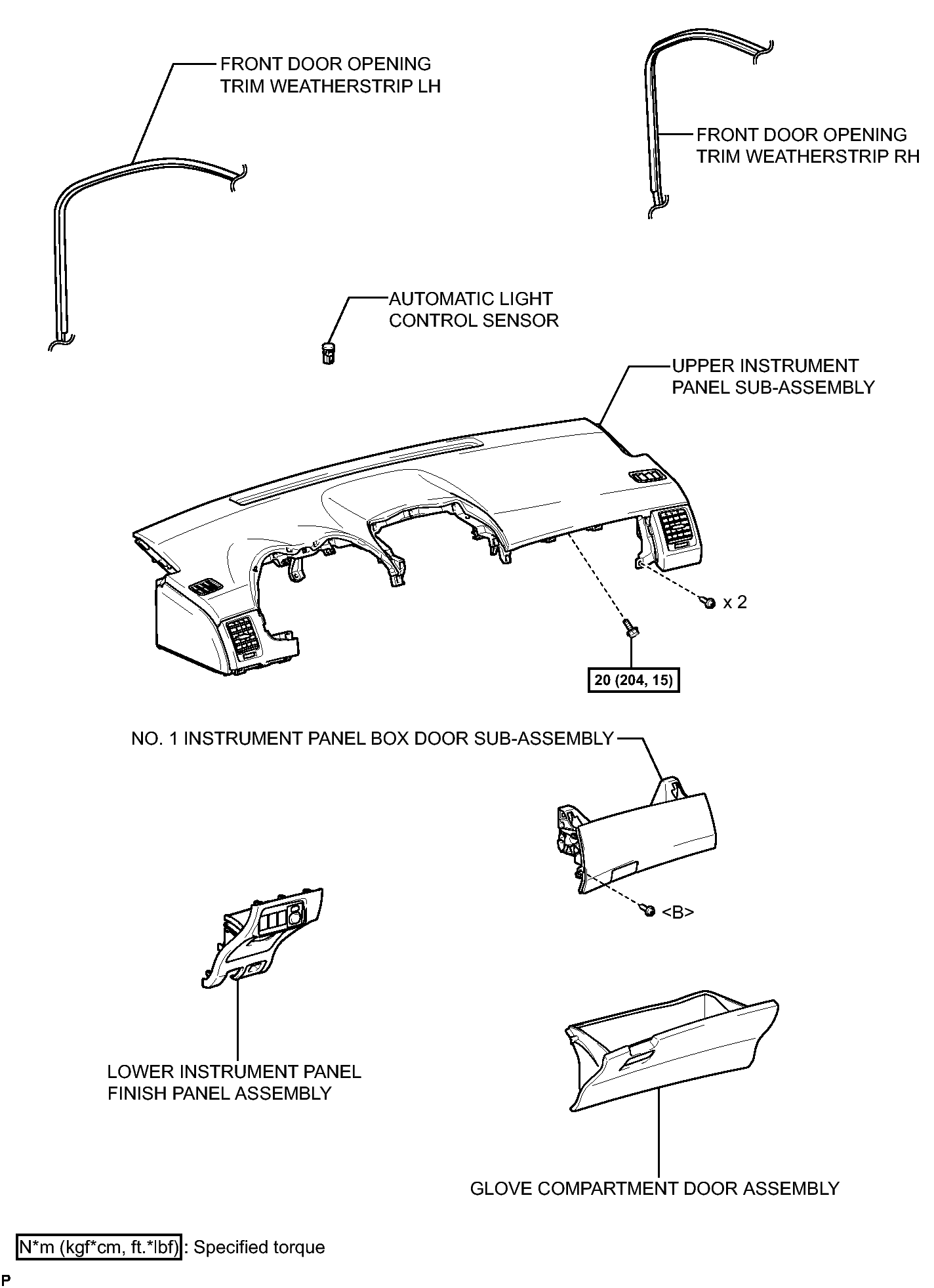 FRONT DOOR OPENING TRIM WEATHERSTRIP LH

FRONT DOOR OPENING TRIM WEATHERSTRIP RH

AUTOMATIC LIGHT CONTROL SENSOR

UPPER INSTRUMENT PANEL SUB-ASSEMBLY

x 2

20 (204, 15)

NO. 1 INSTRUMENT PANEL BOX DOOR SUB-ASSEMBLY

<B>

LOWER INSTRUMENT PANEL FINISH PANEL ASSEMBLY

GLOVE COMPARTMENT DOOR ASSEMBLY

N*m (kgf*cm, ft.*lbf) : Specified torque

P