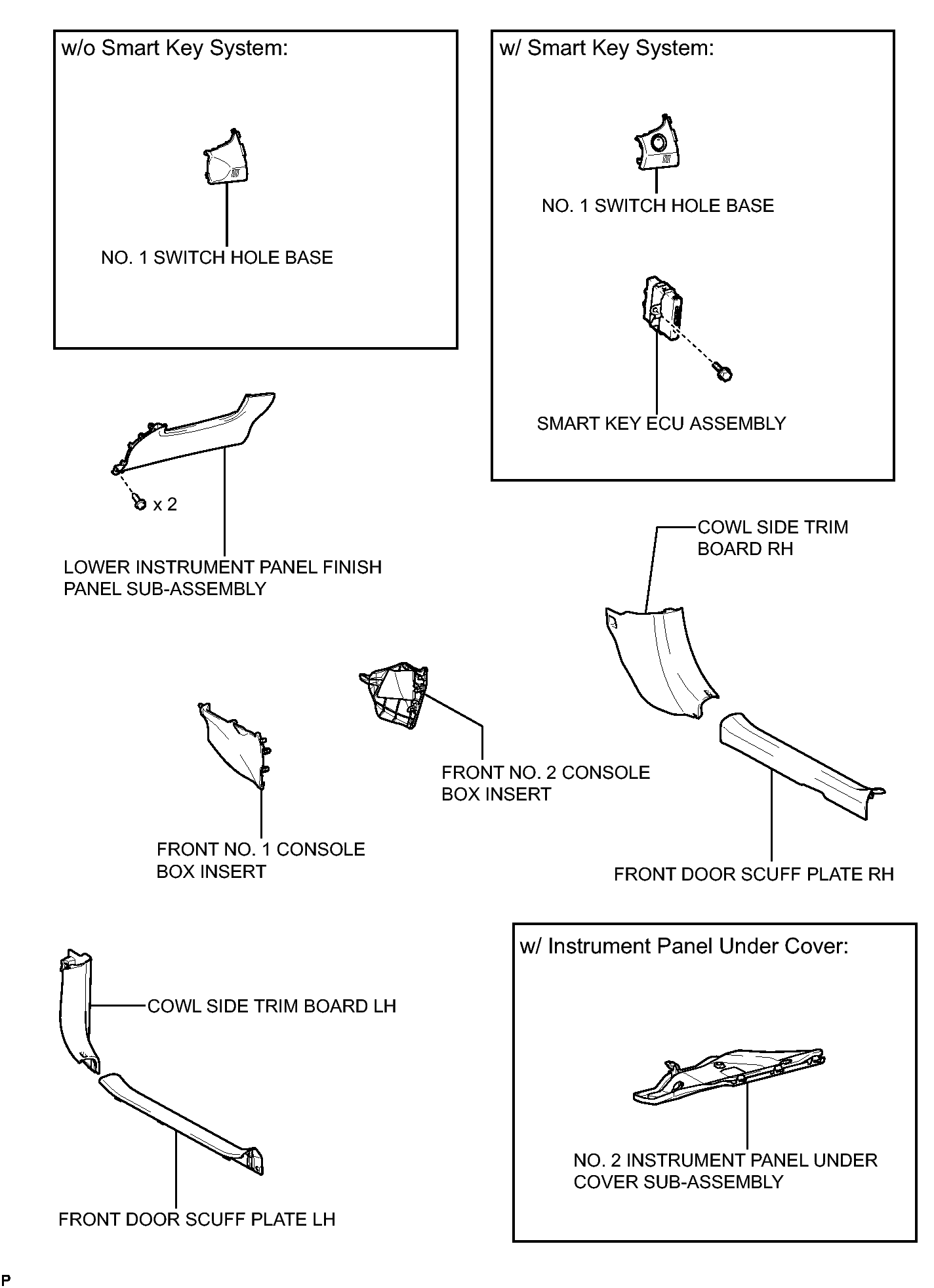 w/o Smart Key System:

NO. 1 SWITCH HOLE BASE

w/ Smart Key System:

NO. 1 SWITCH HOLE BASE

SMART KEY ECU ASSEMBLY

x 2

LOWER INSTRUMENT PANEL FINISH PANEL SUB-ASSEMBLY

COWL SIDE TRIM BOARD RH

FRONT NO. 2 CONSOLE BOX INSERT

FRONT NO. 1 CONSOLE BOX INSERT

FRONT DOOR SCUFF PLATE RH

COWL SIDE TRIM BOARD LH

FRONT DOOR SCUFF PLATE LH

w/ Instrument Panel Under Cover:

NO. 2 INSTRUMENT PANEL UNDER COVER SUB-ASSEMBLY

P