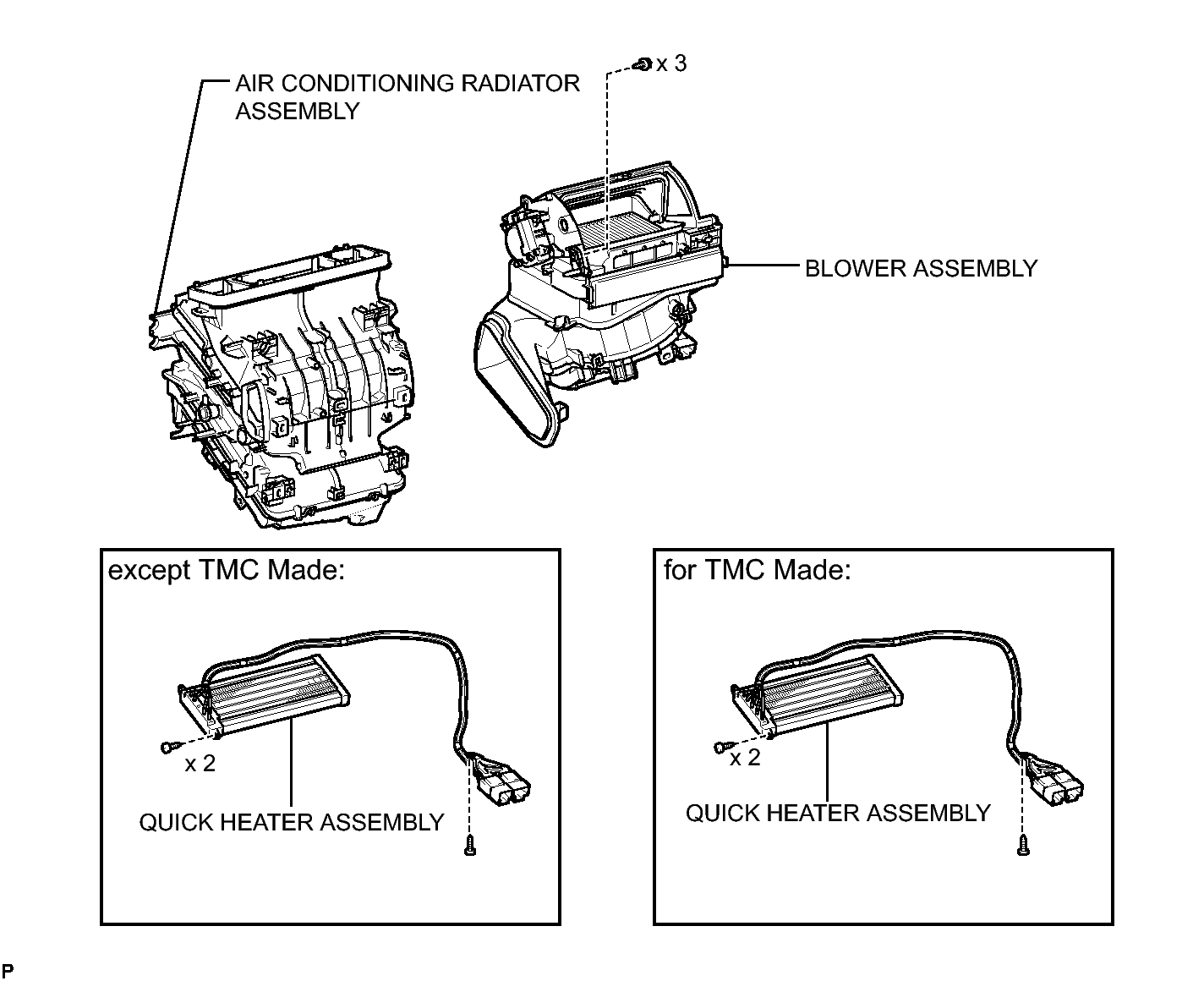 AIR CONDITIONING RADIATOR ASSEMBLY

x 3

BLOWER ASSEMBLY

except TMC Made:

x 2

QUICK HEATER ASSEMBLY

for TMC Made:

x 2

QUICK HEATER ASSEMBLY

P