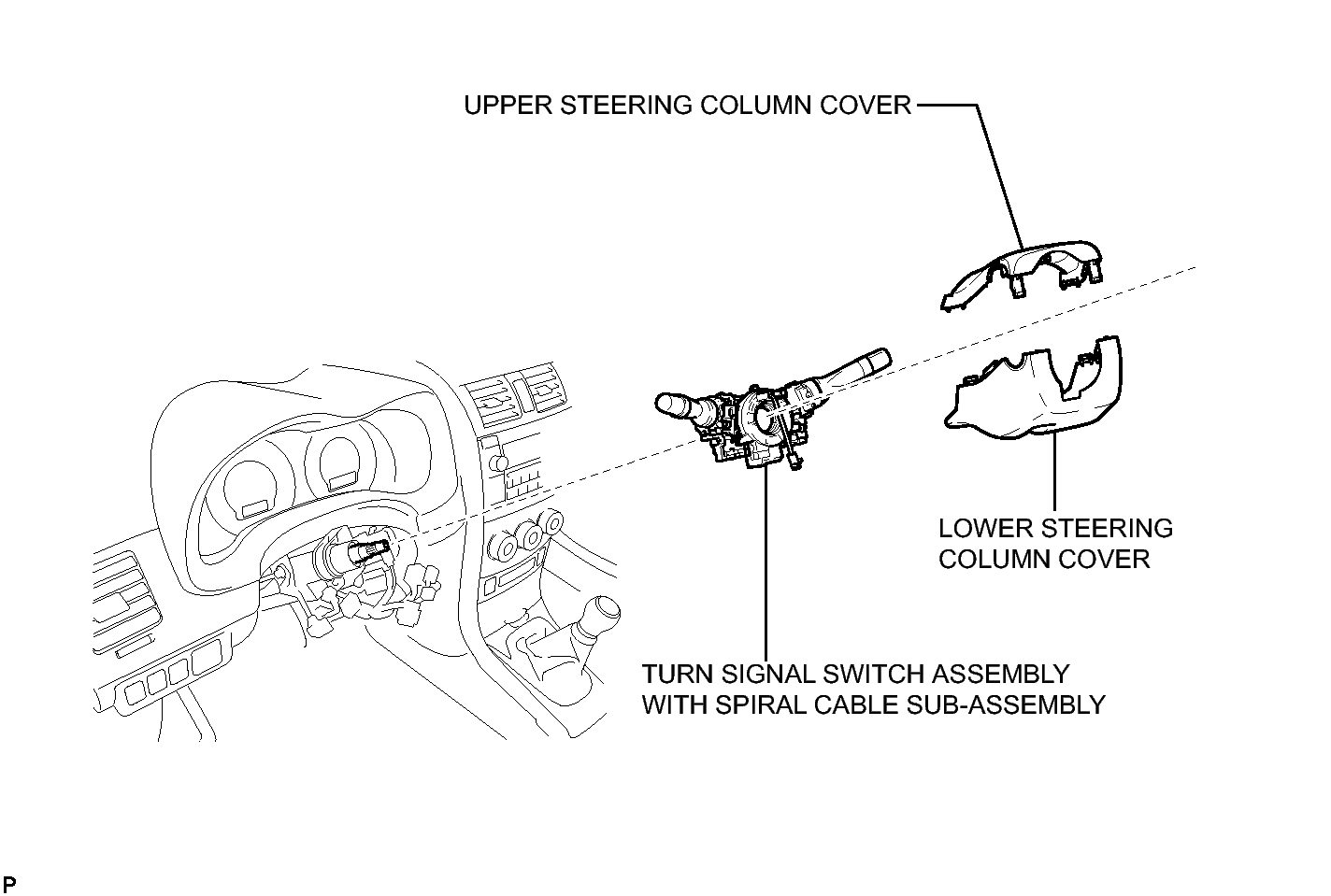 UPPER STEERING COLUMN COVER

LOWER STEERING COLUMN COVER

TURN SIGNAL SWITCH ASSEMBLY WITH SPIRAL CABLE SUB-ASSEMBLY

P