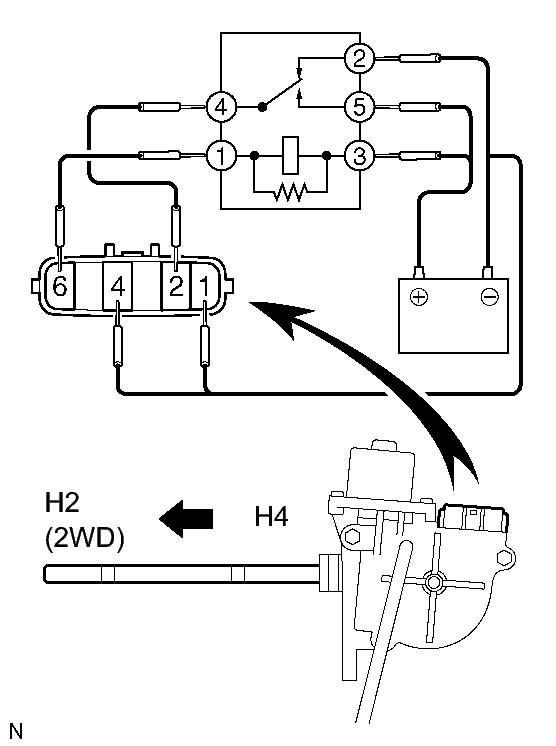 2
4
5
1
3
6
4
2
1
+
−
H2
(2WD)
H4
N