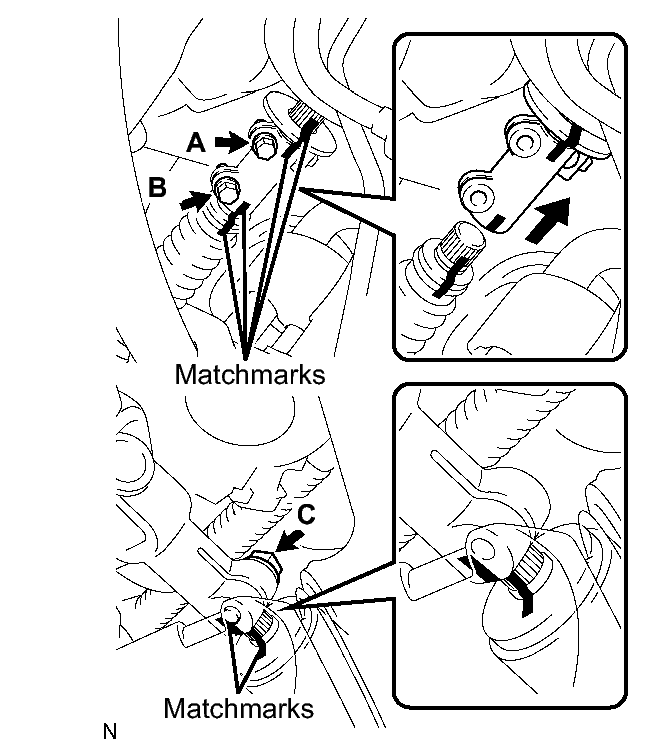 A
B
Matchmarks
C
Matchmarks
N