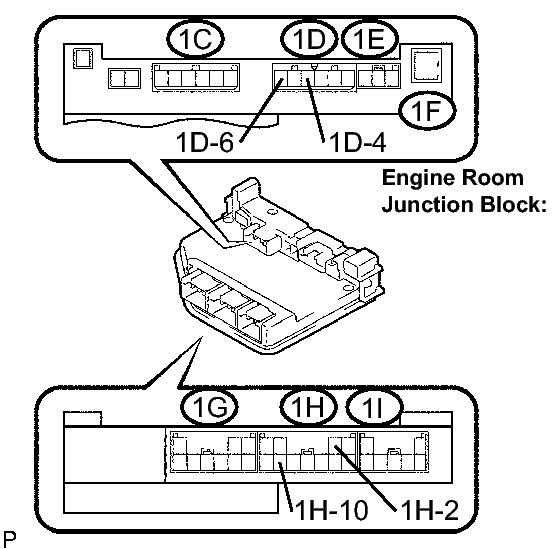 1C
1D
1E
1F
1D-6
1D-4
Engine Room Junction Block:
1G
1H
1I
1H-10
1H-2
P