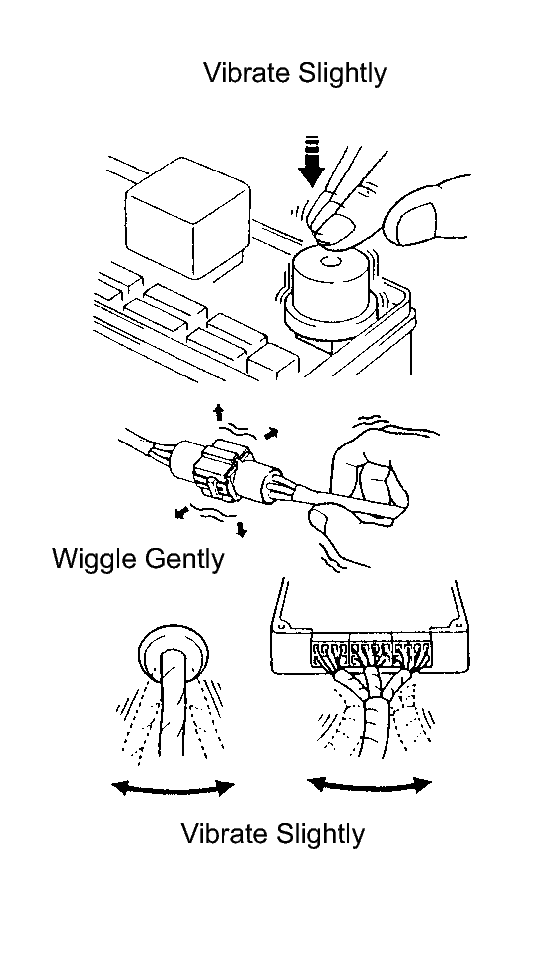 Vibrate Slightly

Wiggle Gently

Vibrate Slightly