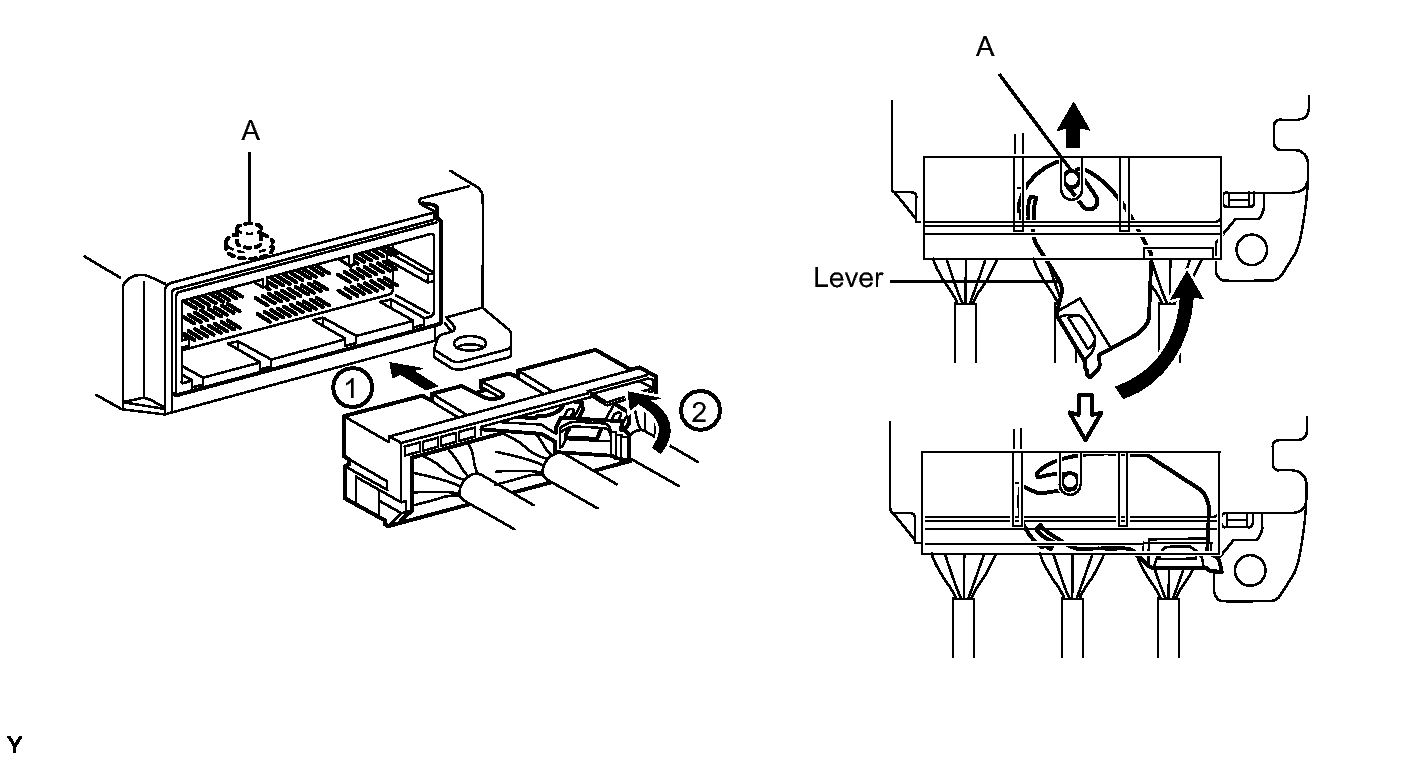 A

1

2

A

Lever

Y