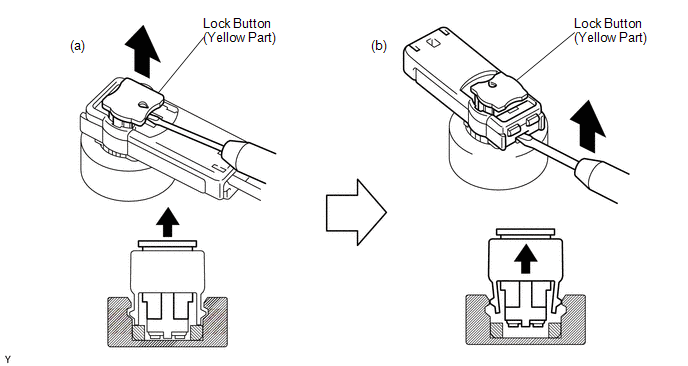 (a)

Lock Button
(Yellow Part)

(b)

Lock Button
(Yellow Part)

Y