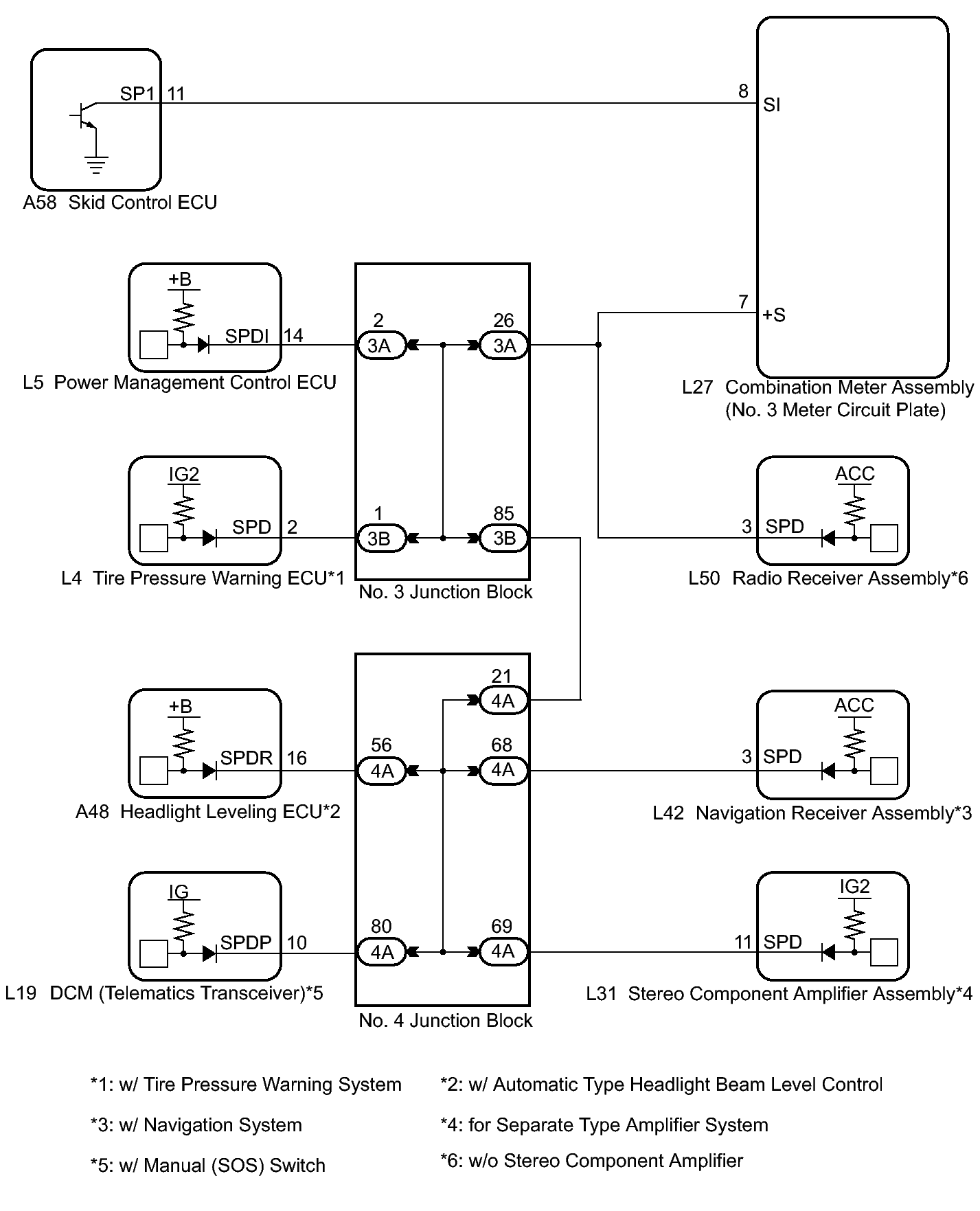 SP1 11

8 SI

A58 Skid Control ECU

+B

SPDI 14

2 3A

26 3A

7 +S

L5 Power Management Control ECU

L27 Combination Meter Assembly (No. 3 Meter Circuit Plate)

IG2

SPD 2

1 3B

85 3B

ACC

3 SPD

L4 Tire Pressure Warning ECU*1

No. 3 Junction Block

L50 Radio Receiver Assembly*6

21 4A

+B

SPDR 16

56 4A

68 4A

ACC

3 SPD

A48 Headlight Leveling ECU*2

L42 Navigation Receiver Assembly*3

IG

SPDP 10

80 4A

69 4A

IG2

11 SPD

L19 DCM (Telematics Transceiver)*5

No. 4 Junction Block

L31 Stereo Component Amplifier Assembly*4

*1: w/ Tire Pressure Warning System

*2: w/ Automatic Type Headlight Beam Level Control

*3: w/ Navigation System

*4: for Separate Type Amplifier System

*5: w/ Manual (SOS) Switch

*6: w/o Stereo Component Amplifier