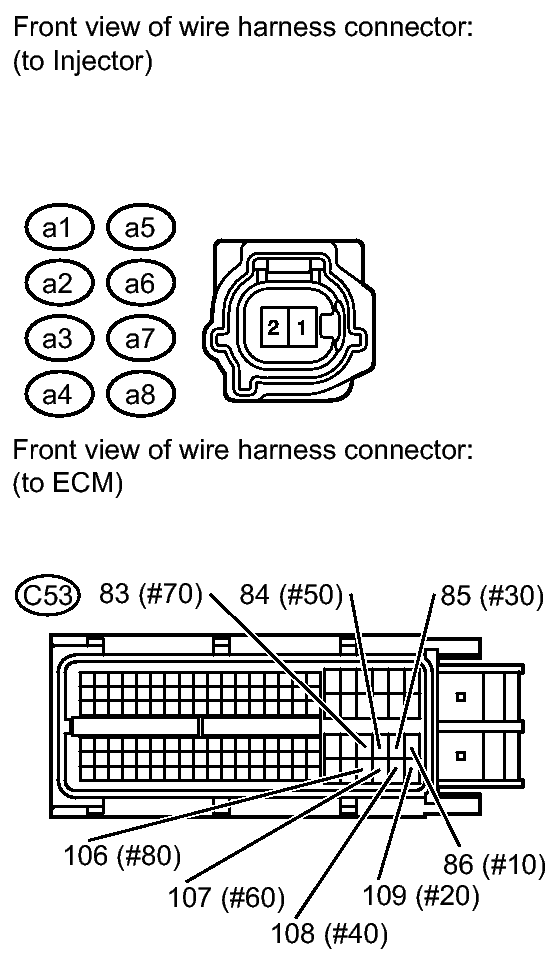 Front view of wire harness connector:
(to Injector)

a1 a5
a2 a6
a3 a7
a4 a8

2 1

Front view of wire harness connector:
(to ECM)

C53 83 (#70) 84 (#50) 85 (#30)

106 (#80)
107 (#60)
108 (#40)
109 (#20)
86 (#10)