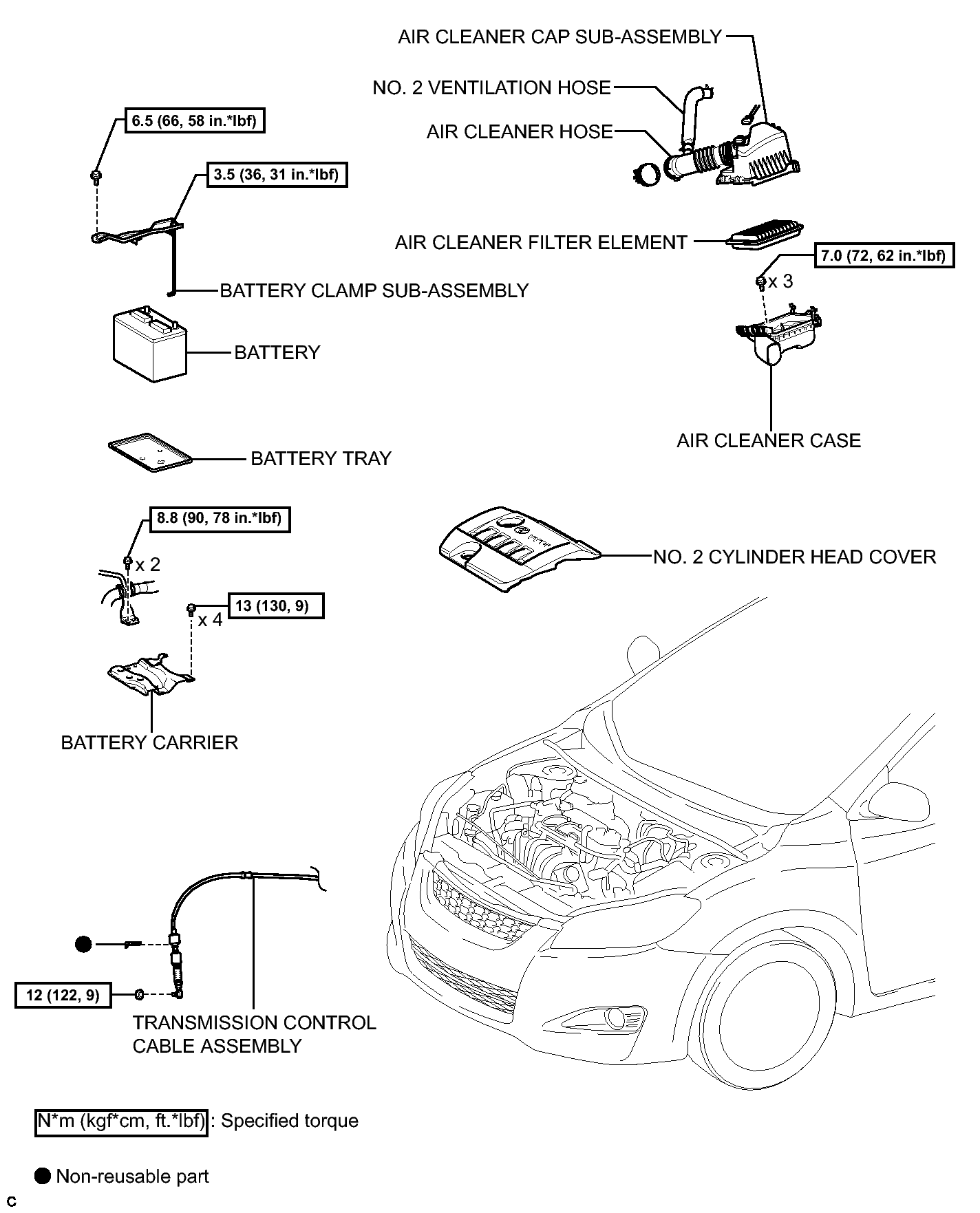 AIR CLEANER CAP SUB-ASSEMBLY

NO. 2 VENTILATION HOSE

AIR CLEANER HOSE

6.5 (66, 58 in.*lbf)

3.5 (36, 31 in.*lbf)

AIR CLEANER FILTER ELEMENT

7.0 (72, 62 in.*lbf)

x 3

BATTERY CLAMP SUB-ASSEMBLY

BATTERY

AIR CLEANER CASE

BATTERY TRAY

8.8 (90, 78 in.*lbf)

x 2

NO. 2 CYLINDER HEAD COVER

13 (130, 9)

x 4

BATTERY CARRIER

12 (122, 9)

TRANSMISSION CONTROL CABLE ASSEMBLY

N*m (kgf*cm, ft.*lbf) : Specified torque

Non-reusable part

C