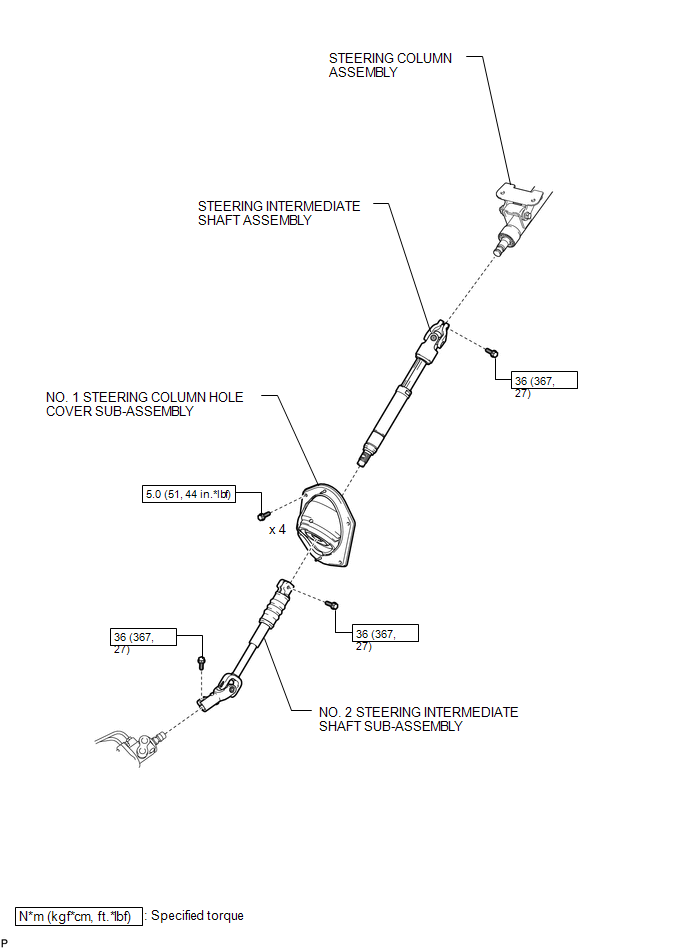 STEERING COLUMN ASSEMBLY

STEERING INTERMEDIATE SHAFT ASSEMBLY

36 (367, 27)

NO. 1 STEERING COLUMN HOLE COVER SUB-ASSEMBLY

5.0 (51, 44 in.*lbf)

x 4

36 (367, 27)

36 (367, 27)

NO. 2 STEERING INTERMEDIATE SHAFT SUB-ASSEMBLY

N*m (kgf*cm, ft.*lbf) : Specified torque

P