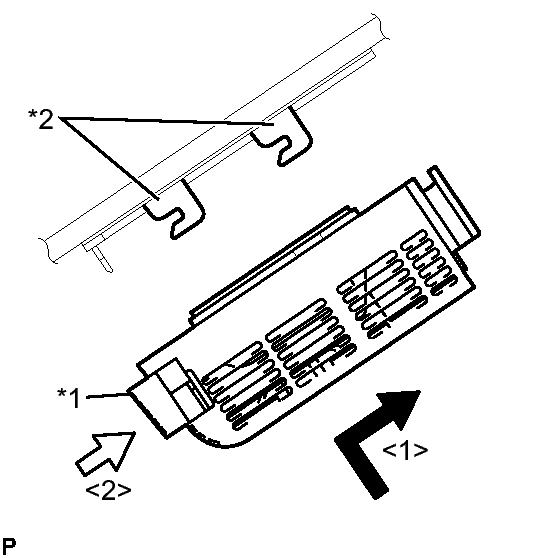 *2

*1

<1>

<2>

P