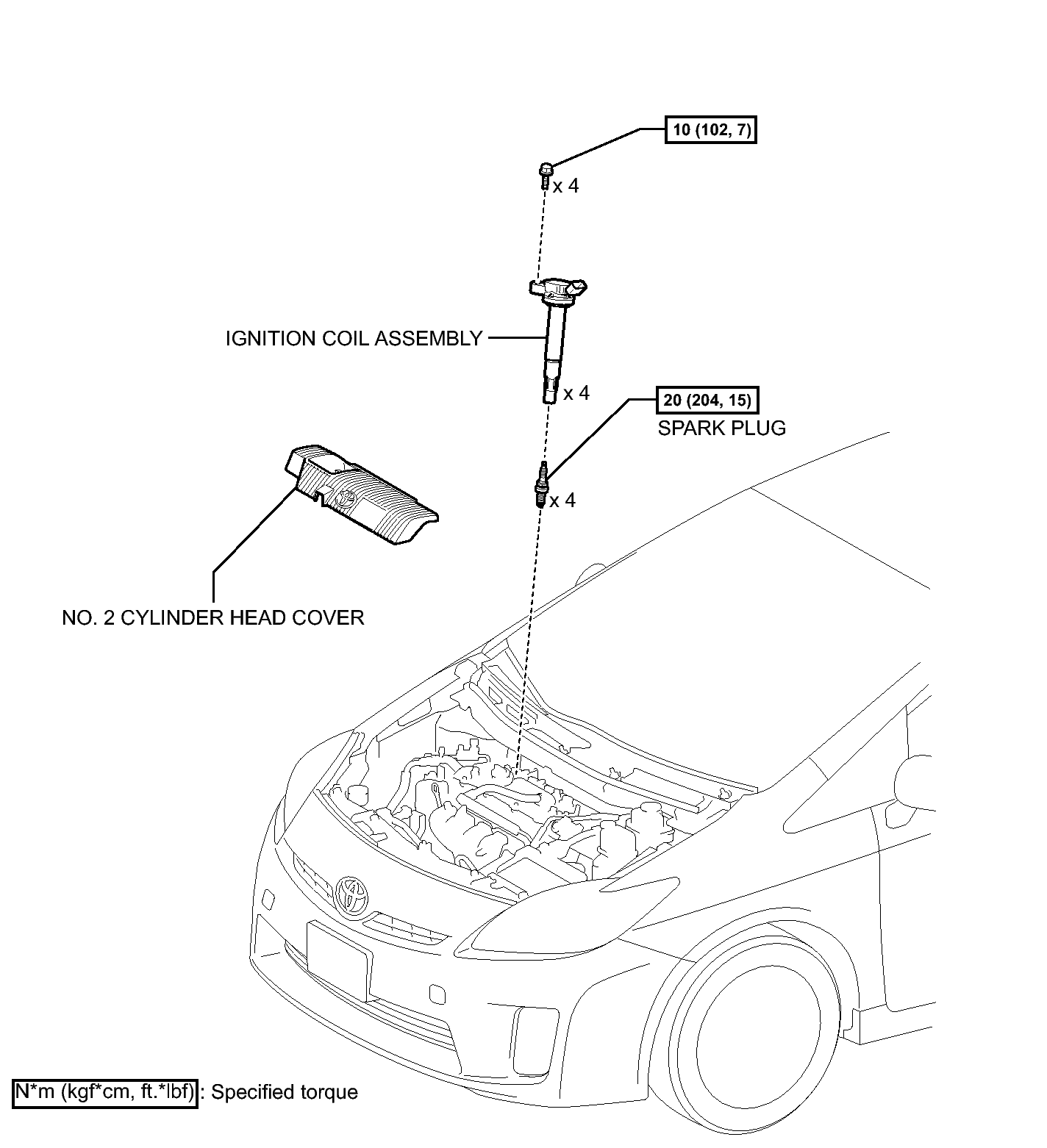 10 (102, 7)

x 4

IGNITION COIL ASSEMBLY

x 4

20 (204, 15)

SPARK PLUG

x 4

NO. 2 CYLINDER HEAD COVER

N*m (kgf*cm, ft.*lbf) : Specified torque