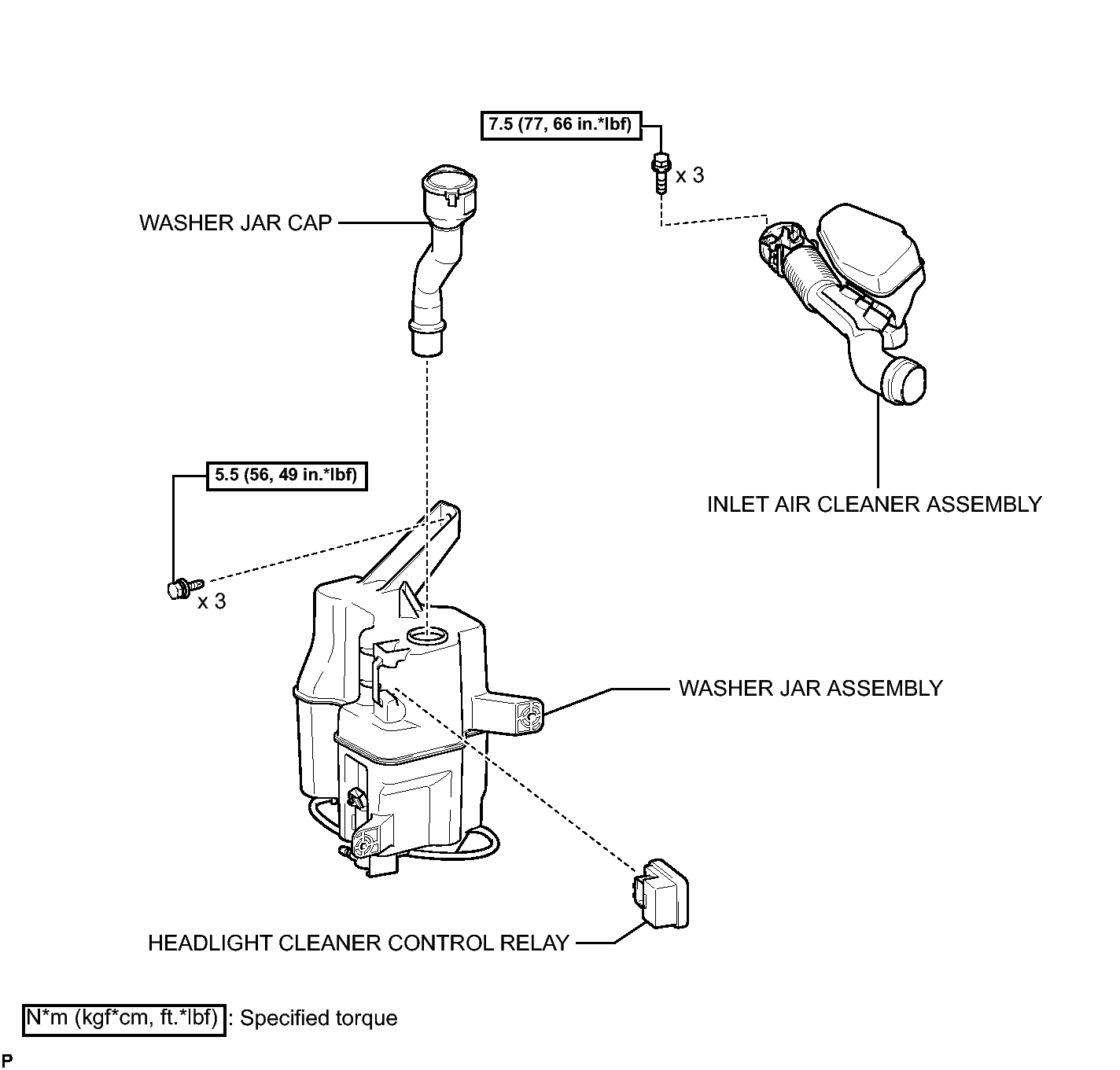 7.5 (77, 66 in.*lbf)

x 3

WASHER JAR CAP

INLET AIR CLEANER ASSEMBLY

5.5 (56, 49 in.*lbf)

x 3

WASHER JAR ASSEMBLY

HEADLIGHT CLEANER CONTROL RELAY

N*m (kgf*cm, ft.*lbf) : Specified torque

P