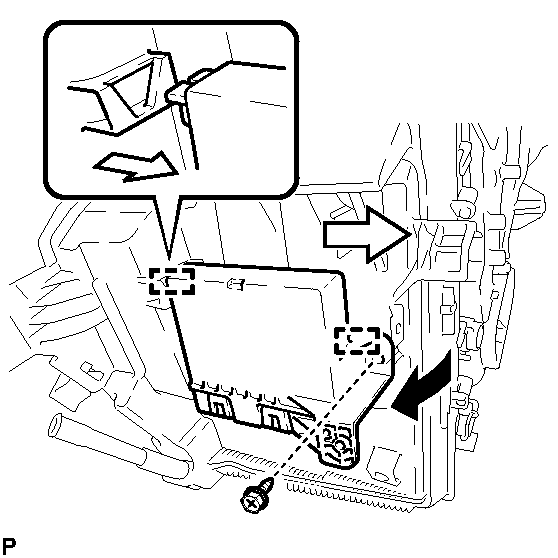 P