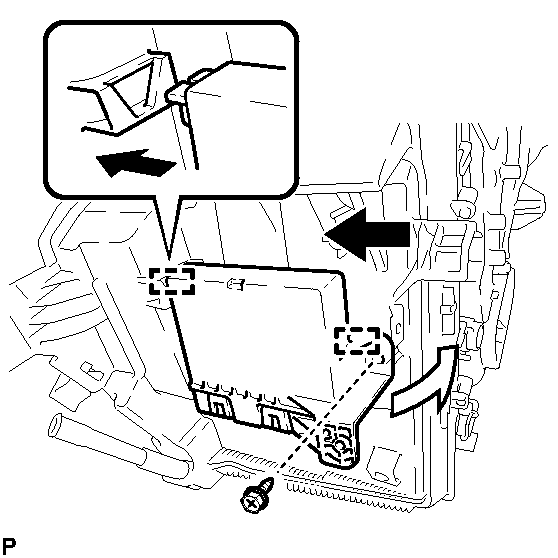 P