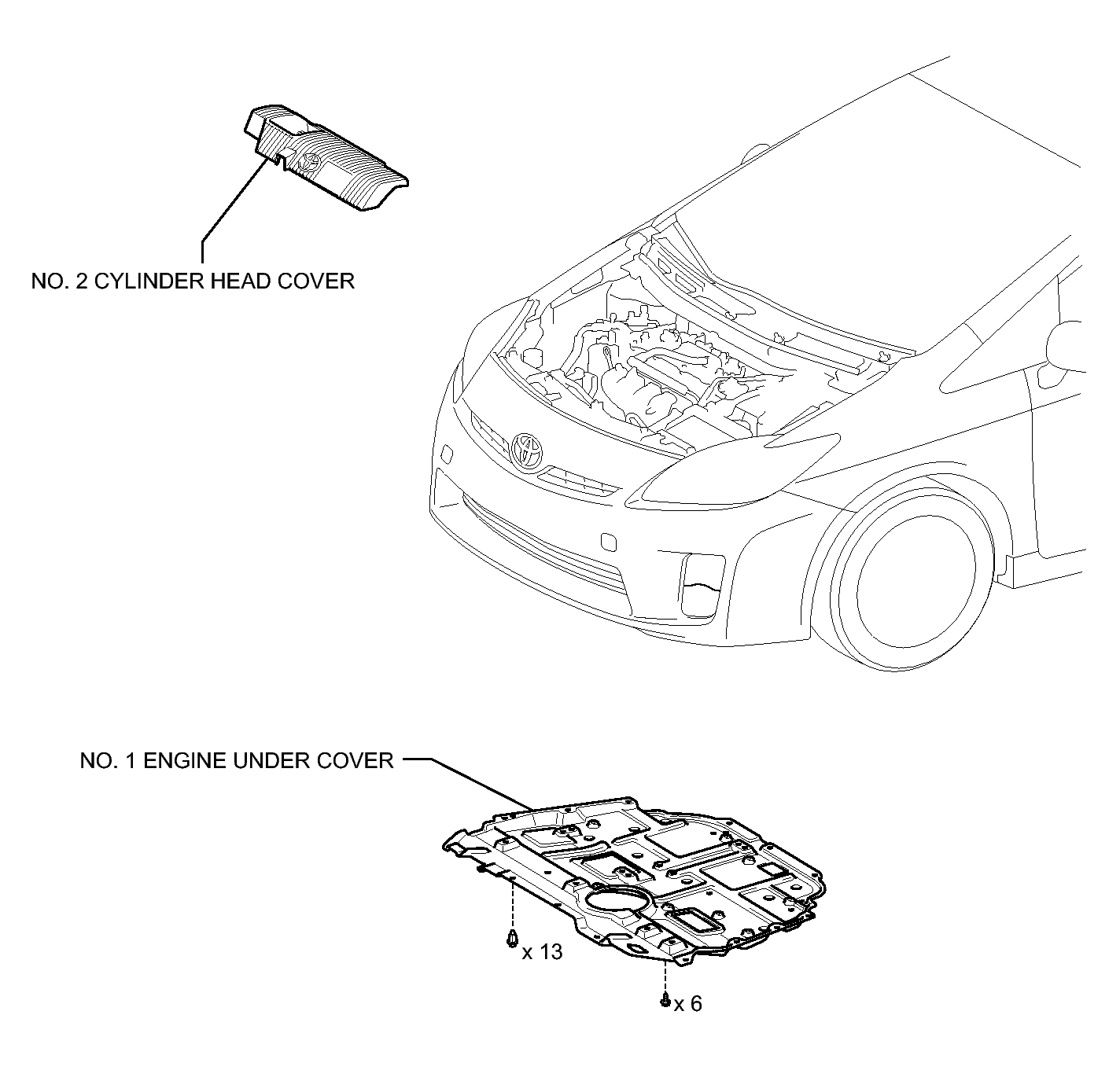 NO. 2 CYLINDER HEAD COVER

NO. 1 ENGINE UNDER COVER

x 13

x 6