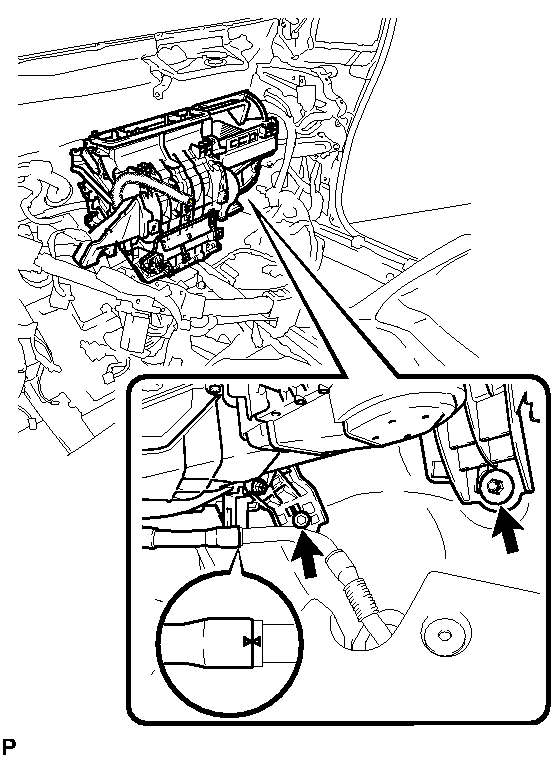 P