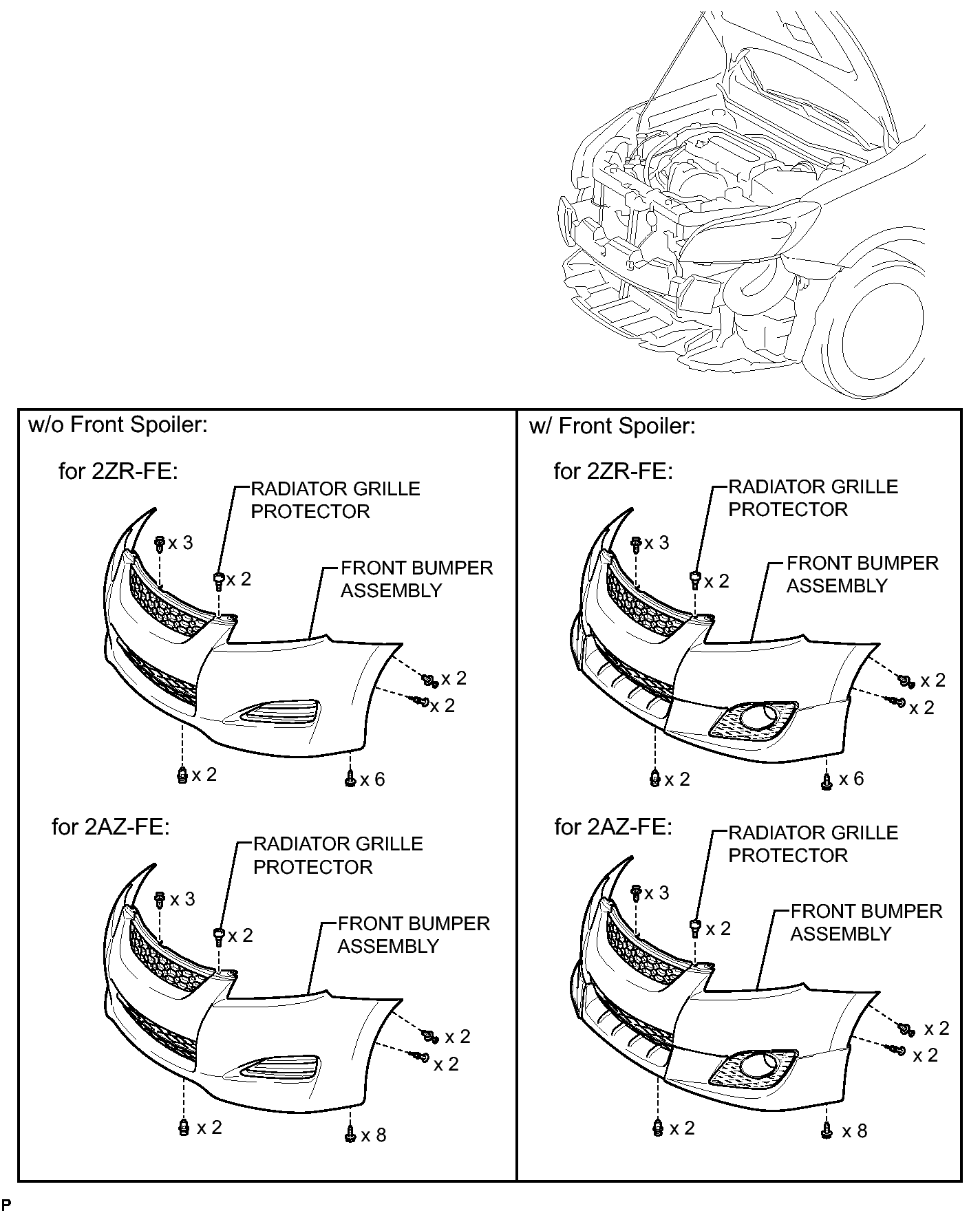 w/o Front Spoiler:

for 2ZR-FE:

RADIATOR GRILLE PROTECTOR

x 3

x 2

FRONT BUMPER ASSEMBLY

x 2

x 2

x 2

x 6

for 2AZ-FE:

RADIATOR GRILLE PROTECTOR

x 3

x 2

FRONT BUMPER ASSEMBLY

x 2

x 2

x 2

x 8

w/ Front Spoiler:

for 2ZR-FE:

RADIATOR GRILLE PROTECTOR

x 3

x 2

FRONT BUMPER ASSEMBLY

x 2

x 2

x 2

x 6

for 2AZ-FE:

RADIATOR GRILLE PROTECTOR

x 3

x 2

FRONT BUMPER ASSEMBLY

x 2

x 2

x 2

x 8

P