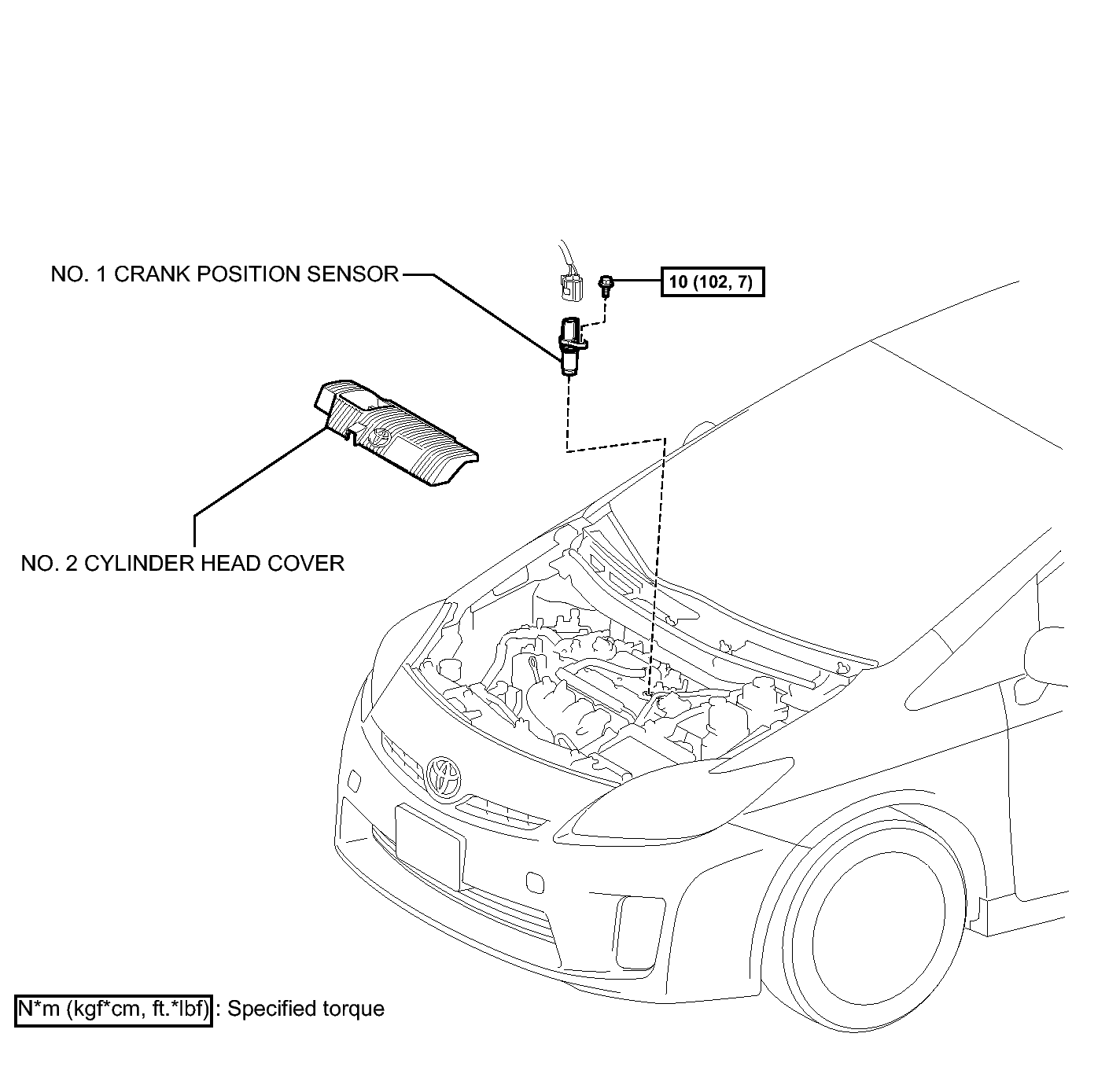 NO. 1 CRANK POSITION SENSOR

10 (102, 7)

NO. 2 CYLINDER HEAD COVER

N*m (kgf*cm, ft.*lbf) : Specified torque