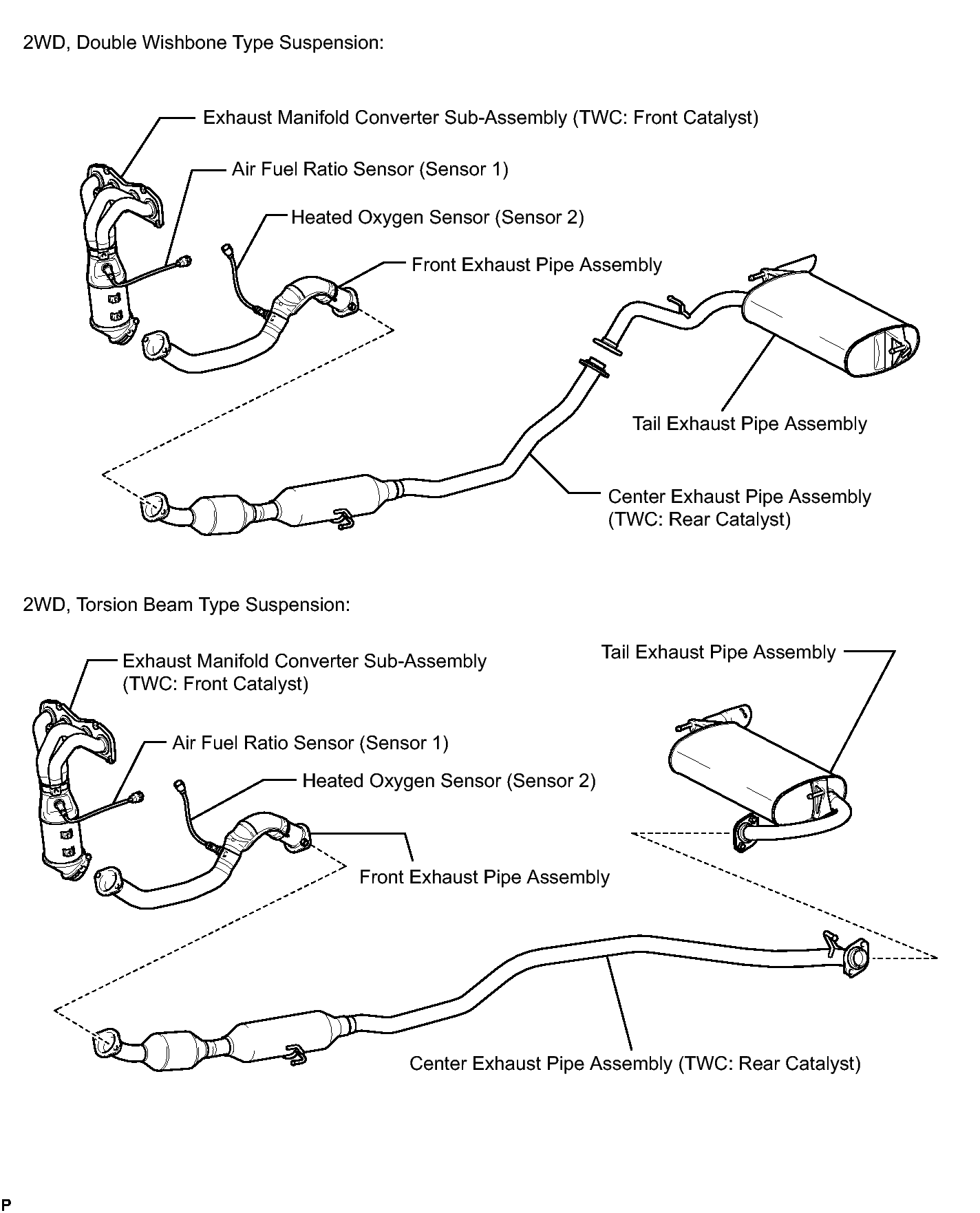 2WD, Double Wishbone Type Suspension:

Exhaust Manifold Converter Sub-Assembly (TWC: Front Catalyst)

Air Fuel Ratio Sensor (Sensor 1)

Heated Oxygen Sensor (Sensor 2)

Front Exhaust Pipe Assembly

Tail Exhaust Pipe Assembly

Center Exhaust Pipe Assembly (TWC: Rear Catalyst)

2WD, Torsion Beam Type Suspension:

Exhaust Manifold Converter Sub-Assembly (TWC: Front Catalyst)

Tail Exhaust Pipe Assembly

Air Fuel Ratio Sensor (Sensor 1)

Heated Oxygen Sensor (Sensor 2)

Front Exhaust Pipe Assembly

Center Exhaust Pipe Assembly (TWC: Rear Catalyst)

P