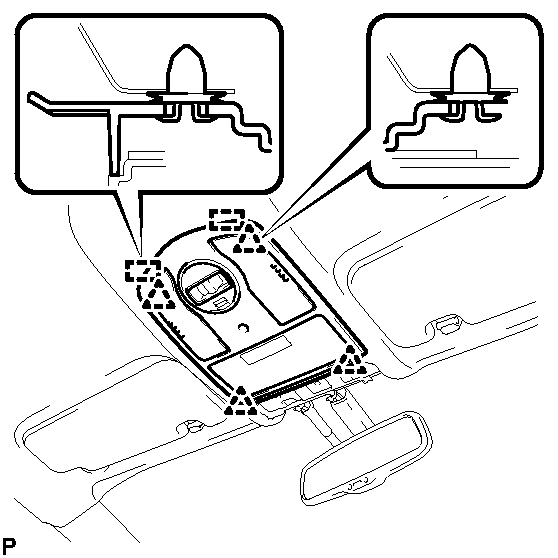 P