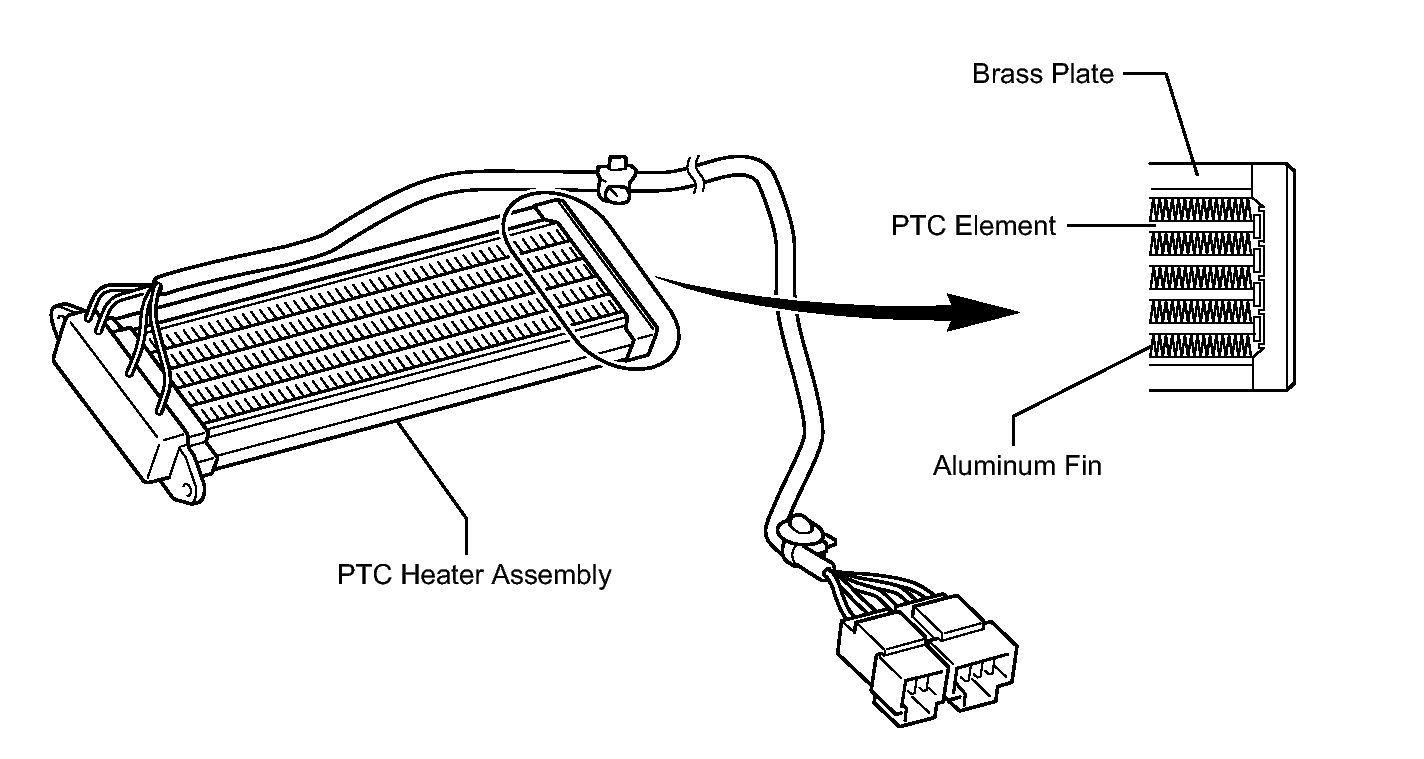 Brass Plate

PTC Element

Aluminum Fin

PTC Heater Assembly