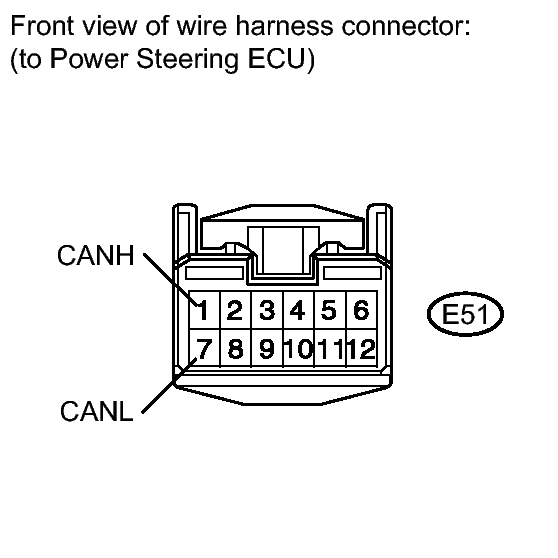 Front view of wire harness connector:
(to Power Steering ECU)

CANH

1 2 3 4 5 6

7 8 9 10 11 12

E51

CANL