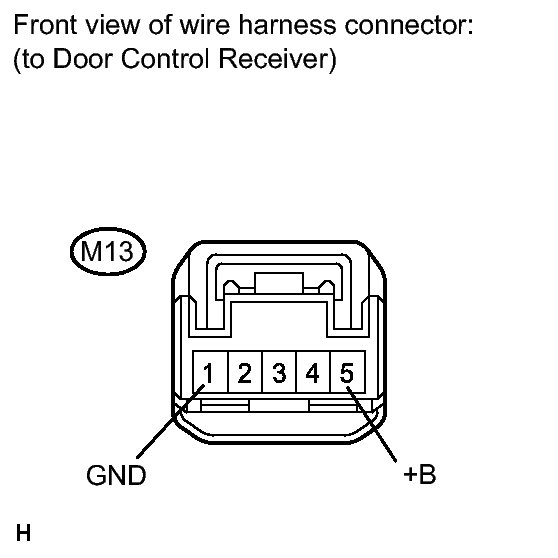 Front view of wire harness connector:
(to Door Control Receiver)

M13

1 2 3 4 5

GND

+B

H