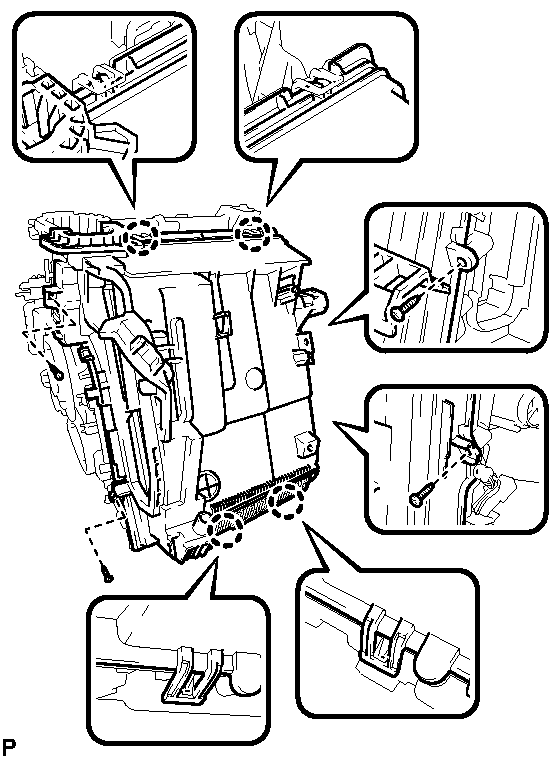 P