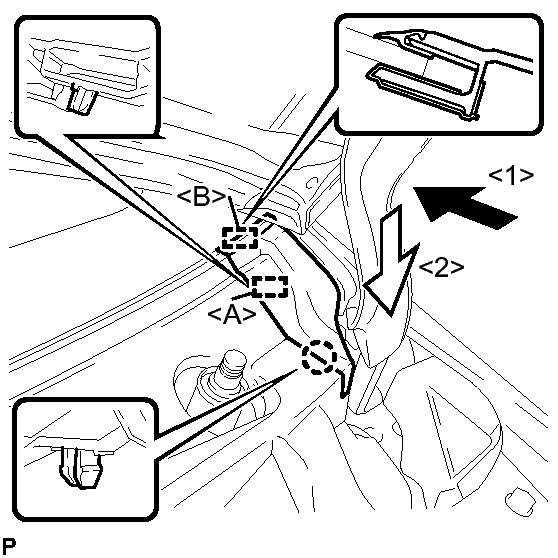 <1>
<B>
<2>
<A>
P