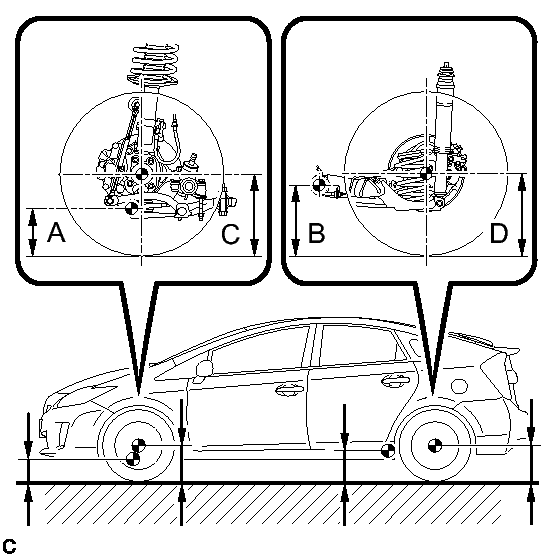 A
C
B
D
C