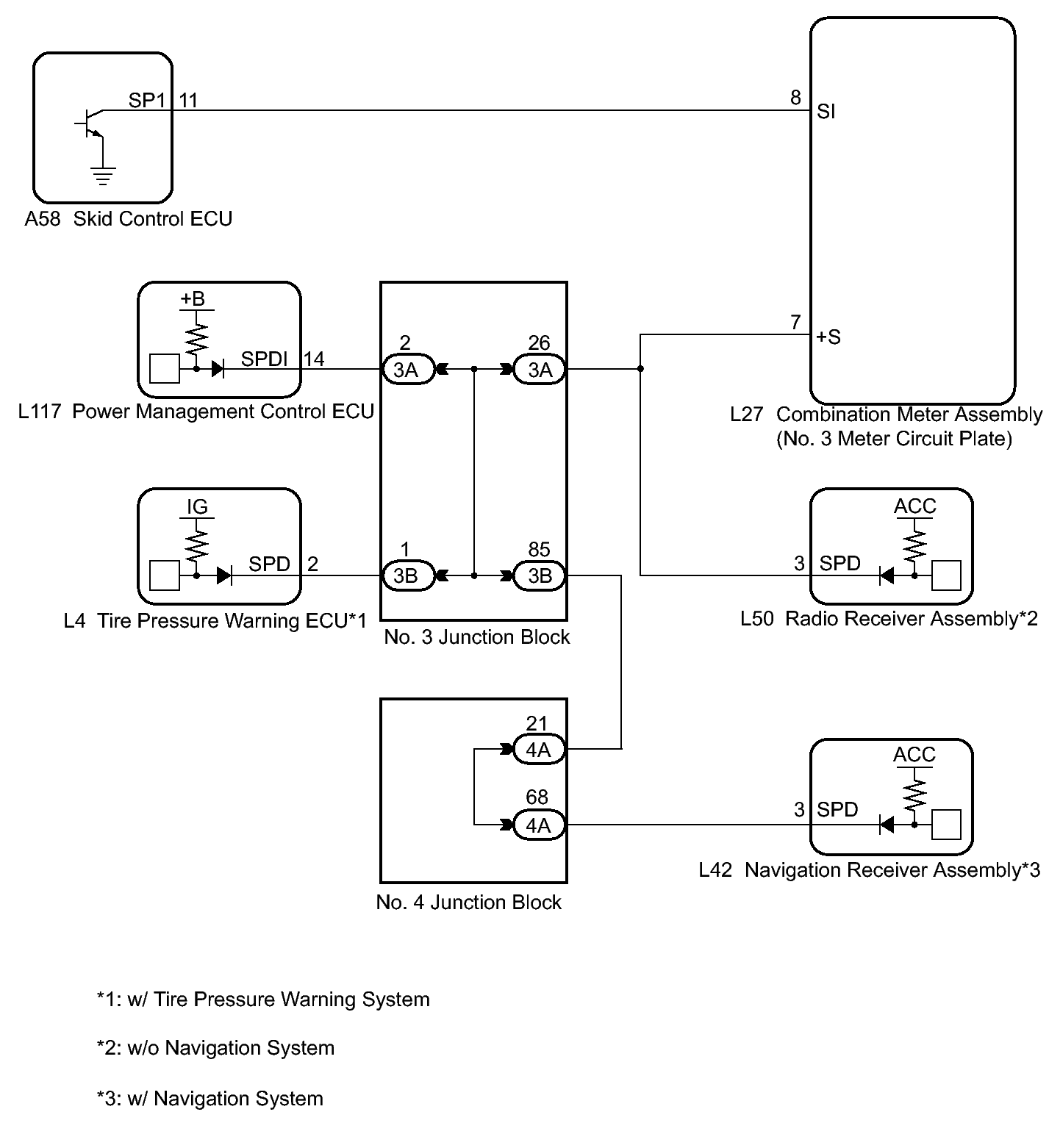 SP1 11

8 SI

A58 Skid Control ECU

+B

SPDI 14

2 3A

26 3A

7 +S

L117 Power Management Control ECU

L27 Combination Meter Assembly (No. 3 Meter Circuit Plate)

IG

SPD 2

1 3B

85 3B

ACC

3 SPD

L4 Tire Pressure Warning ECU*1

No. 3 Junction Block

L50 Radio Receiver Assembly*2

21 4A

68 4A

ACC

3 SPD

L42 Navigation Receiver Assembly*3

No. 4 Junction Block

*1: w/ Tire Pressure Warning System

*2: w/o Navigation System

*3: w/ Navigation System