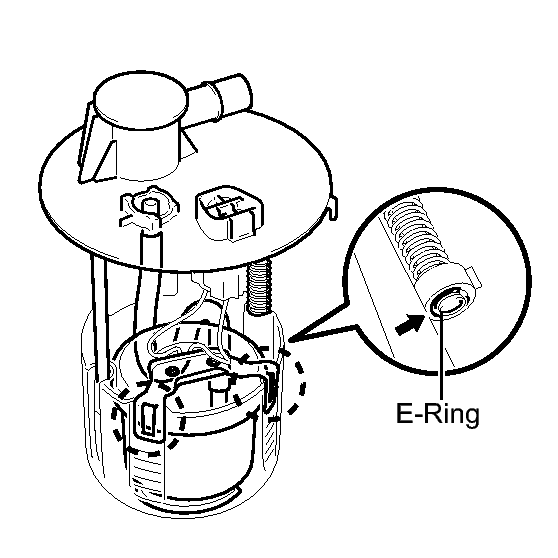 E-Ring