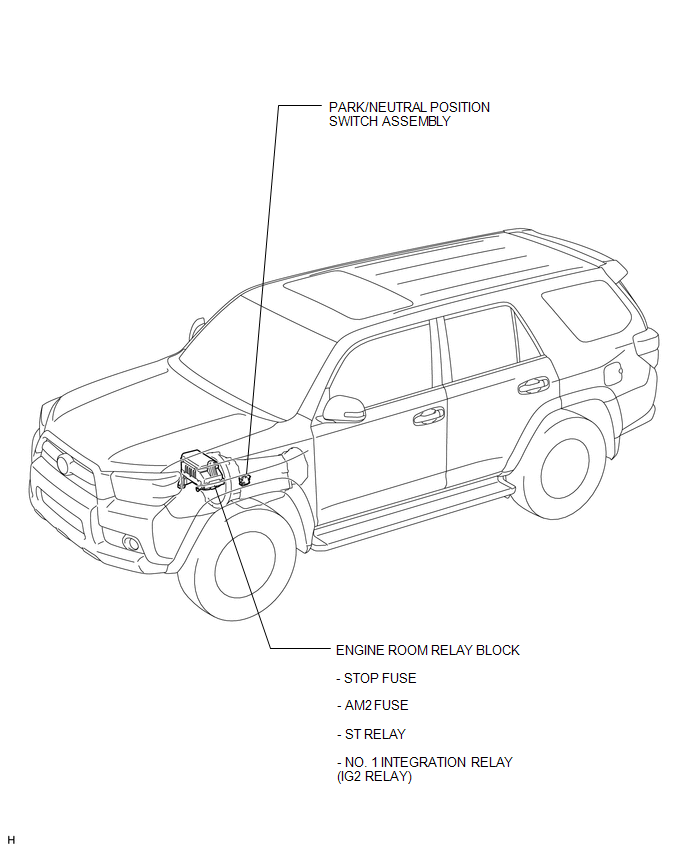 PARK/NEUTRAL POSITION SWITCH ASSEMBLY

ENGINE ROOM RELAY BLOCK

- STOP FUSE

- AM2 FUSE

- ST RELAY

- NO. 1 INTEGRATION RELAY (IG2 RELAY)

H