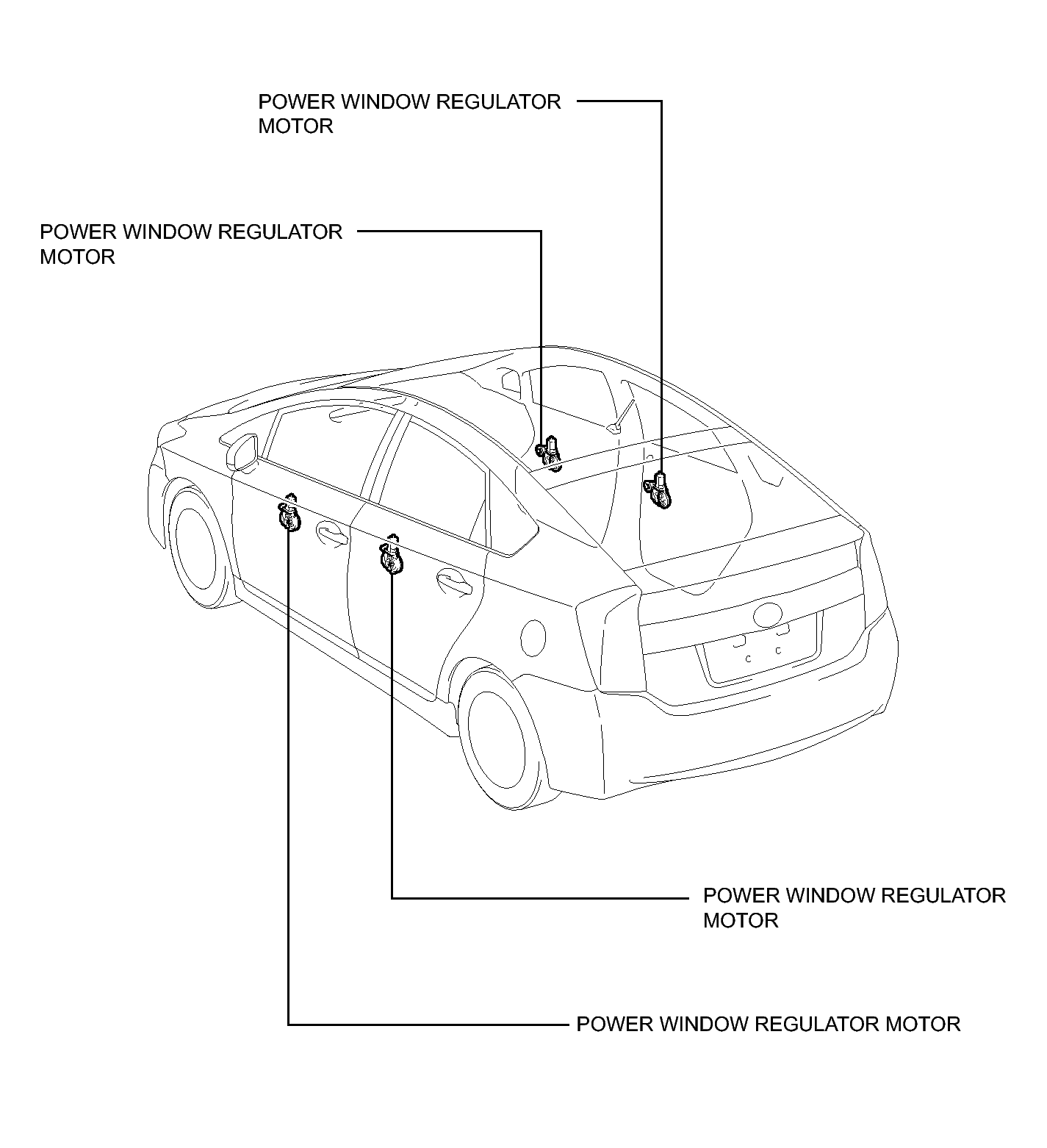 POWER WINDOW REGULATOR MOTOR

POWER WINDOW REGULATOR MOTOR

POWER WINDOW REGULATOR MOTOR

POWER WINDOW REGULATOR MOTOR